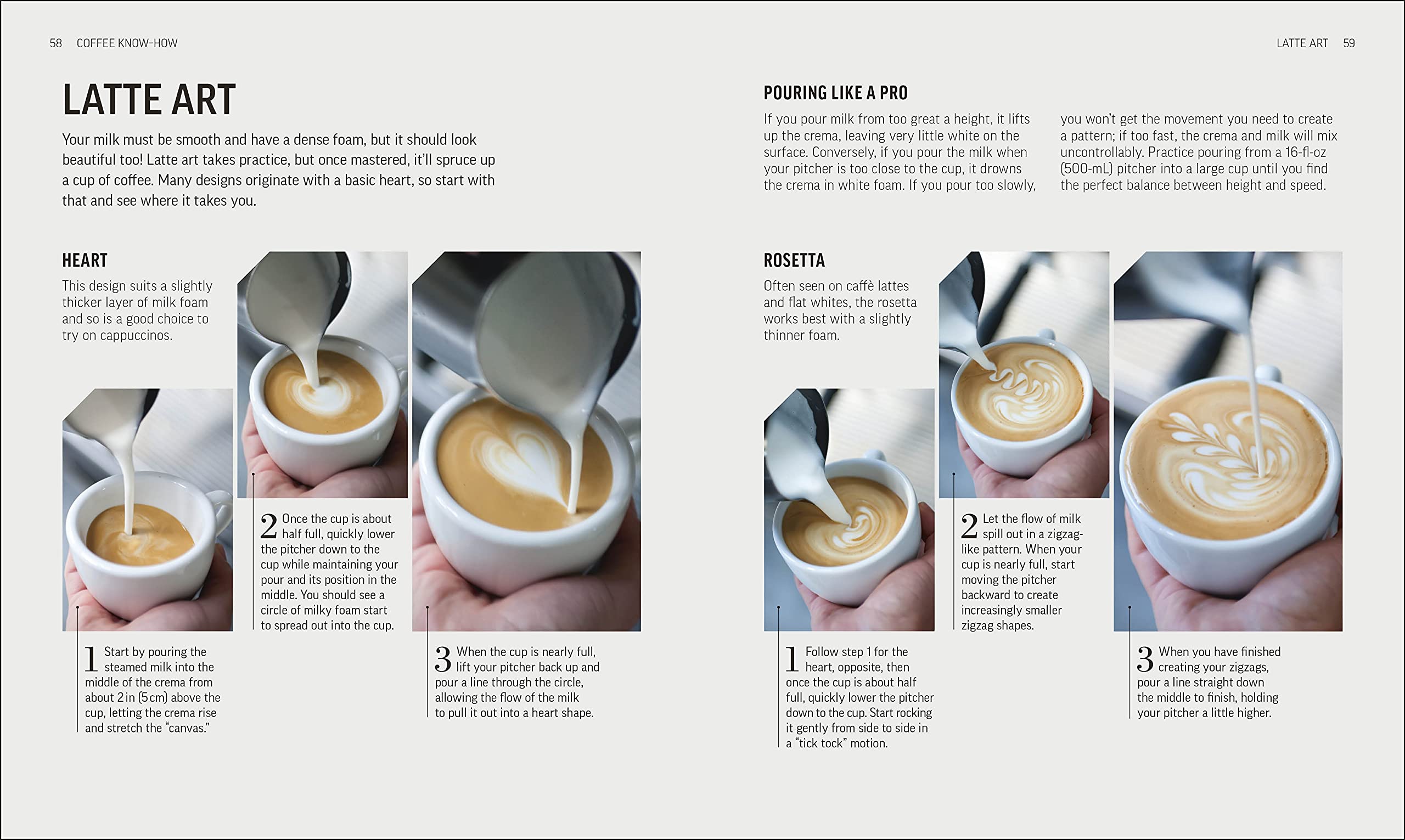 58 COFFEE KNOW-HOW

LATTE ART

Your milk must be smooth and have a dense foam, but it should look beautiful too! Latte art takes practice, but once mastered, it'll spruce up a cup of coffee. Many designs originate with a basic heart, so start with that and see where it takes you.

HEART

This design suits a slightly thicker layer of milk foam and so is a good choice to try on cappuccinos.

1 Start by pouring the steamed milk into the middle of the crema from about 2 in (5 cm) above the cup, letting the crema rise and stretch the "canvas."

2 Once the cup is about half full, quickly lower the pitcher down to the cup while maintaining your pour and its position in the middle. You should see a circle of milky foam start to spread out into the cup.

3 When the cup is nearly full, lift your pitcher back up and pour a line through the circle, allowing the flow of the milk to pull it out into a heart shape.

LATTE ART 59

POURING LIKE A PRO

If you pour milk from too great a height, it lifts up the crema, leaving very little white on the surface. Conversely, if you pour the milk when your pitcher is too close to the cup, it drowns the crema in white foam. If you pour too slowly, you won't get the movement you need to create a pattern; if too fast, the crema and milk will mix uncontrollably. Practice pouring from a 16-fl-oz (500-mL) pitcher into a large cup until you find the perfect balance between height and speed.

ROSETTA

Often seen on caffè lattes and flat whites, the rosetta works best with a slightly thinner foam.

1 Follow step 1 for the heart, opposite, then once the cup is about half full, quickly lower the pitcher down to the cup. Start rocking it gently from side to side in a "tick tock" motion.

2 Let the flow of milk spill out in a zigzag-like pattern. When your cup is nearly full, start moving the pitcher backward to create increasingly smaller zigzag shapes.

3 When you have finished creating your zigzags, pour a line straight down the middle to finish, holding your pitcher a little higher.