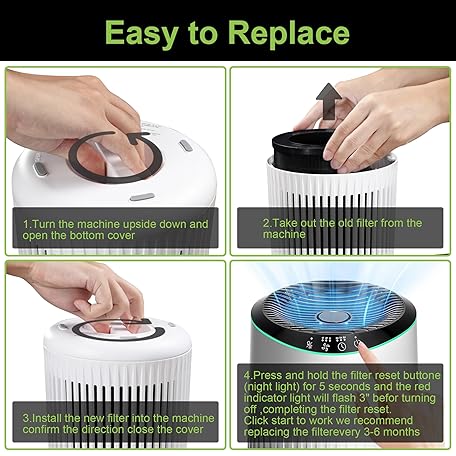 Easy to Replace

1.Turn the machine upside down and open the bottom cover

2.Take out the old filter from the machine

3.Install the new filter into the machine confirm the direction close the cover

4.Press and hold the filter reset buttone (night light) for 5 seconds and the red indicator light will flash 3" befor turning off ,completing the filter reset.
Click start to work we recommend replacing the filterevery 3-6 months