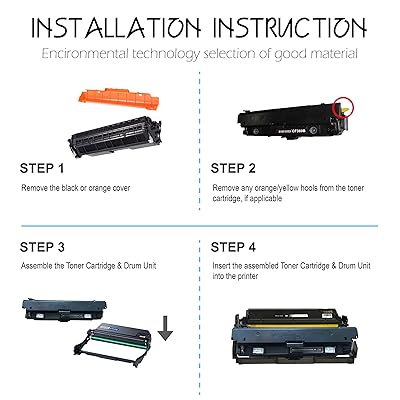 INSTALLATION INSTRUCTION

Encironmental technology selection of good material

STEP 1

Remove the black or orange cover

STEP 2

Remove any orange/yellow hools from the toner cartridge, if applicable

STEP 3

Assemble the Toner Cartridge & Drum Unit

STEP 4

Insert the assembled Toner Cartridge & Drum Unit into the printer