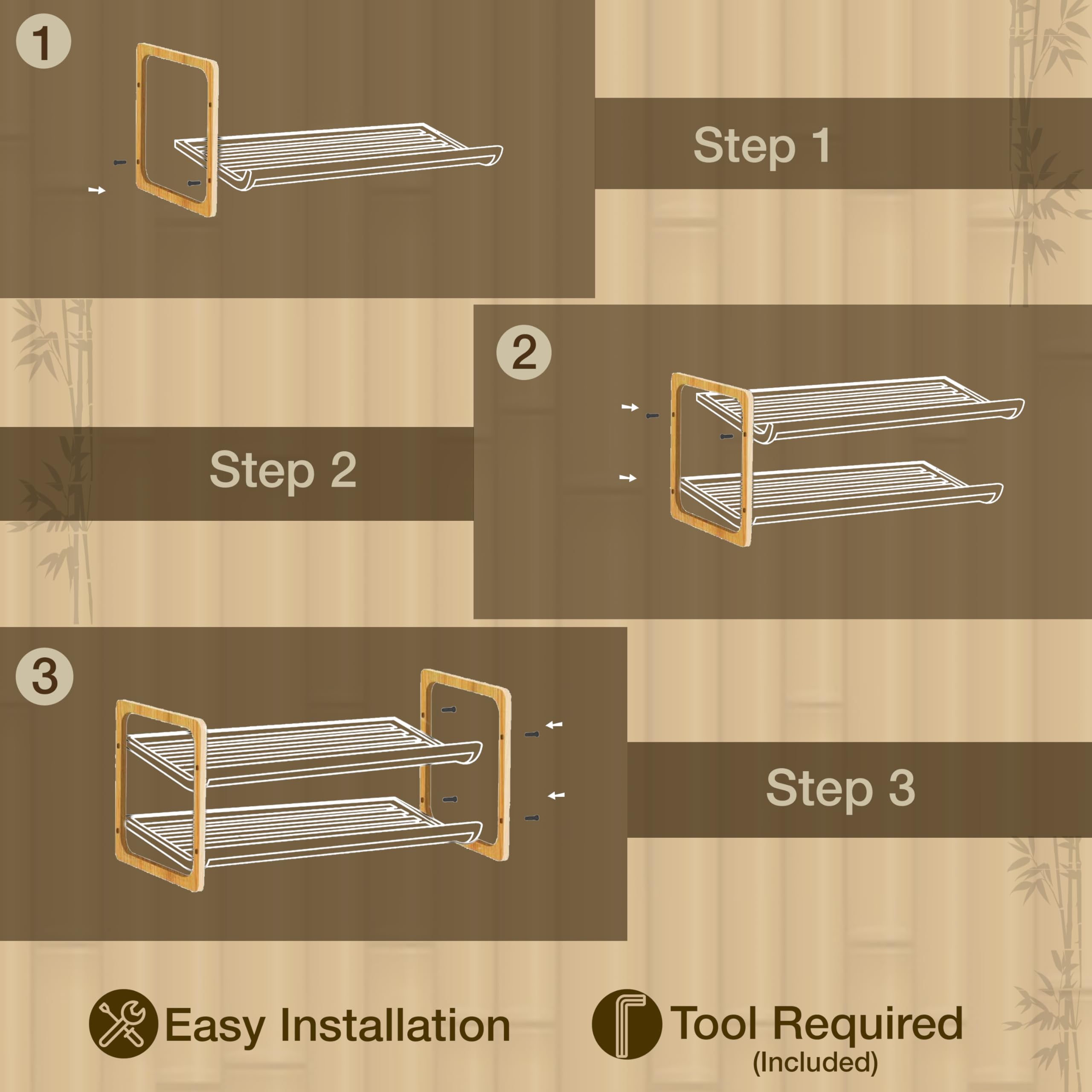 1

Step 1

2

Step 2

3

Step 3

Easy Installation

Tool Required
(Included)