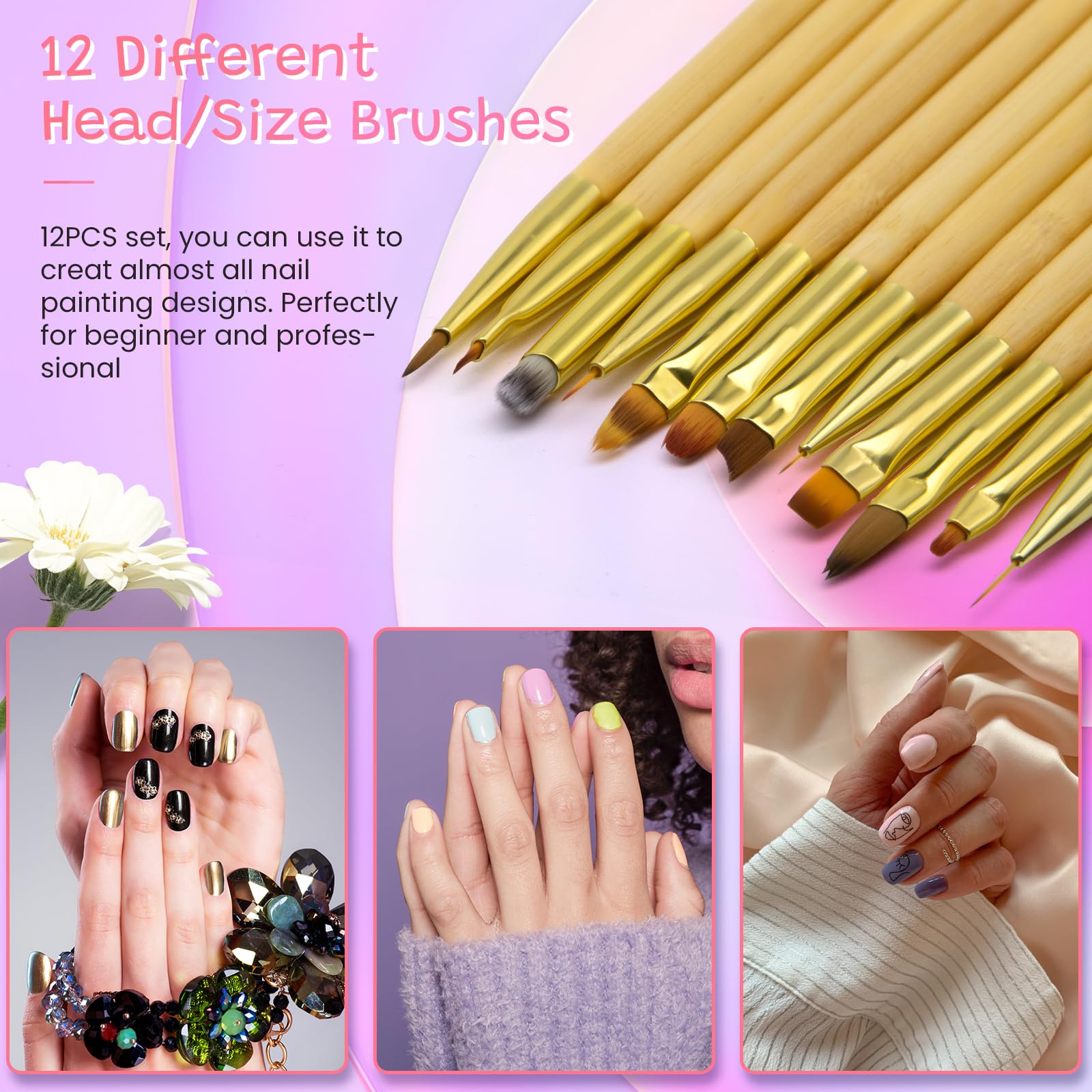 12 Different Head/Size Brushes

12PCS set, you can use it to creat almost all nail painting designs. Perfectly for beginner and professional