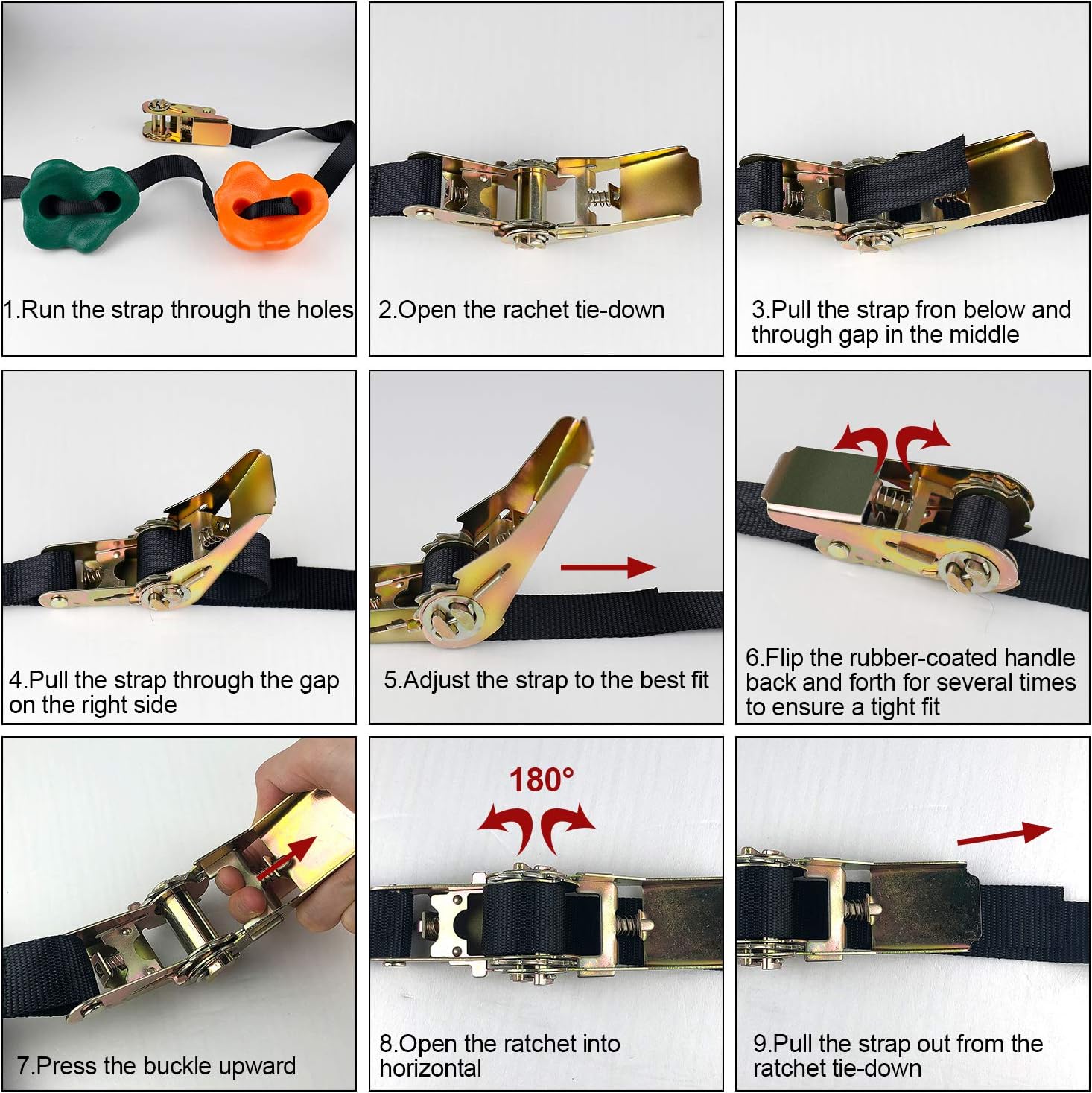 1.Run the strap through the holes

2.Open the rachet tie-down

3.Pull the strap fron below and through gap in the middle

4.Pull the strap through the gap on the right side

5.Adjust the strap to the best fit

6.Flip the rubber-coated handle back and forth for several times to ensure a tight fit

7.Press the buckle upward

180°

8.Open the ratchet into horizontal

9.Pull the strap out from the ratchet tie-down