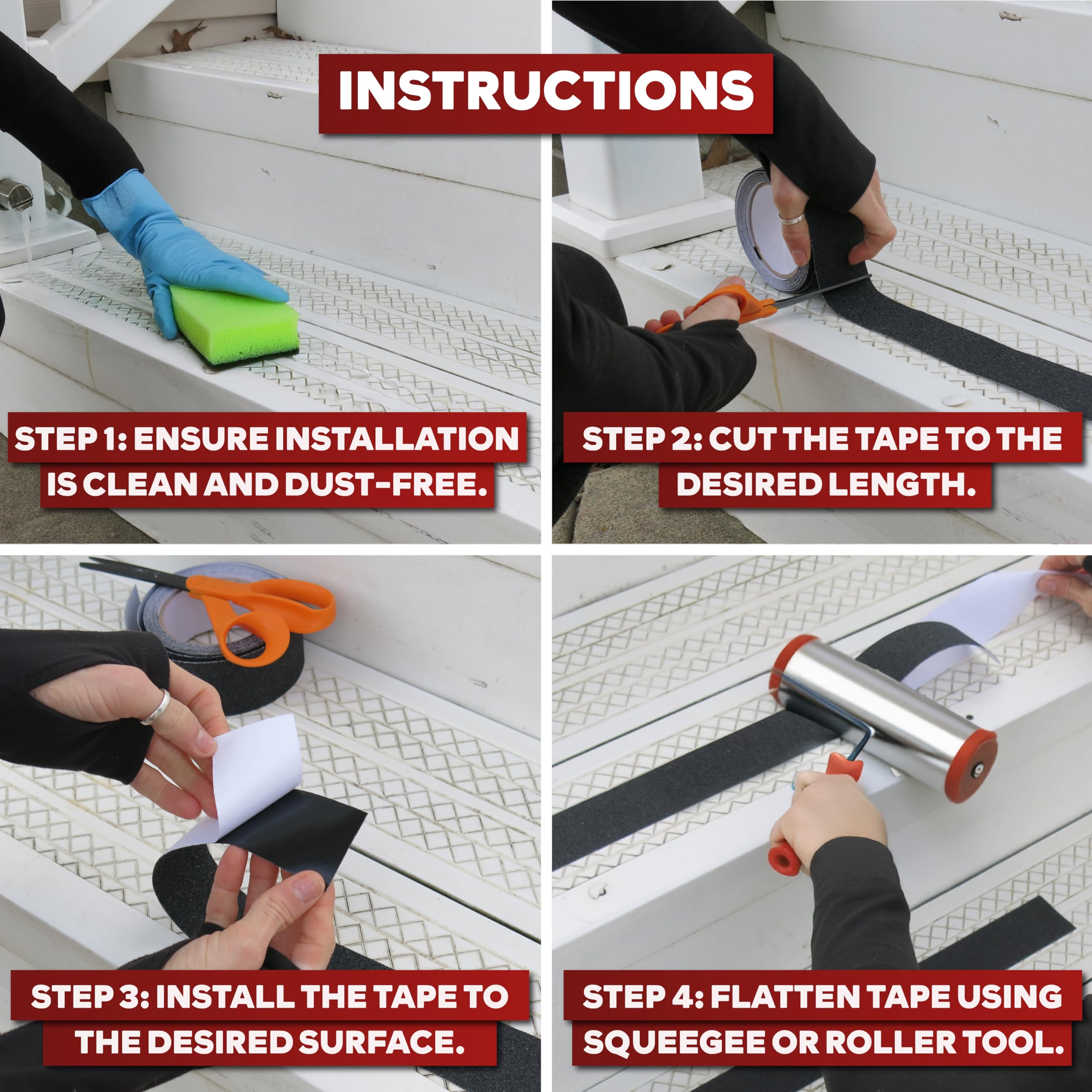 INSTRUCTIONS

STEP 1: ENSURE INSTALLATION IS CLEAN AND DUST-FREE.

STEP 2: CUT THE TAPE TO THE DESIRED LENGTH.

STEP 3: INSTALL THE TAPE TO THE DESIRED SURFACE.

STEP 4: FLATTEN TAPE USING SQUEEGEE OR ROLLER TOOL.