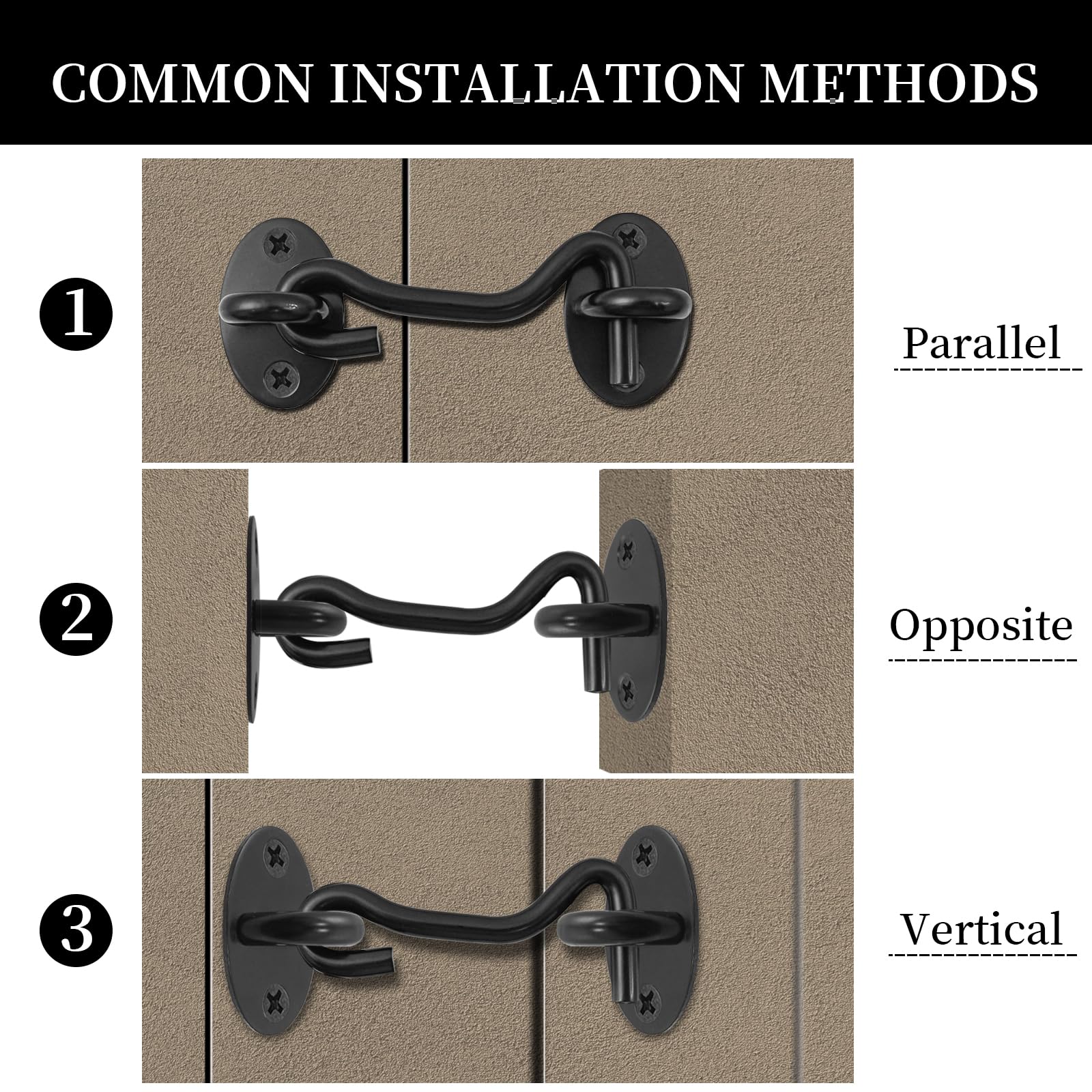 COMMON INSTALLATION METHODS

1

Parallel

2

Opposite

3

Vertical