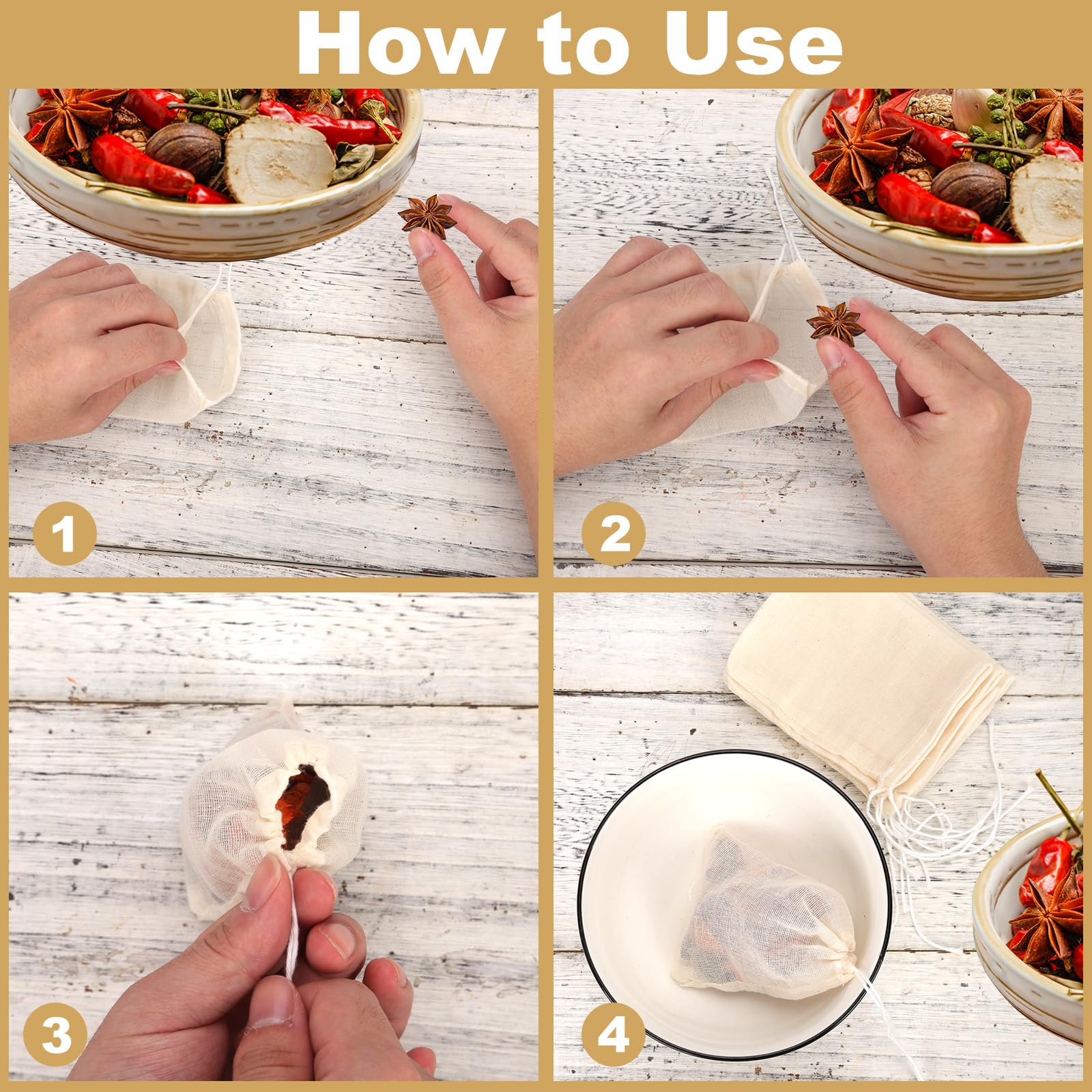 How to Use

1

2

3

4