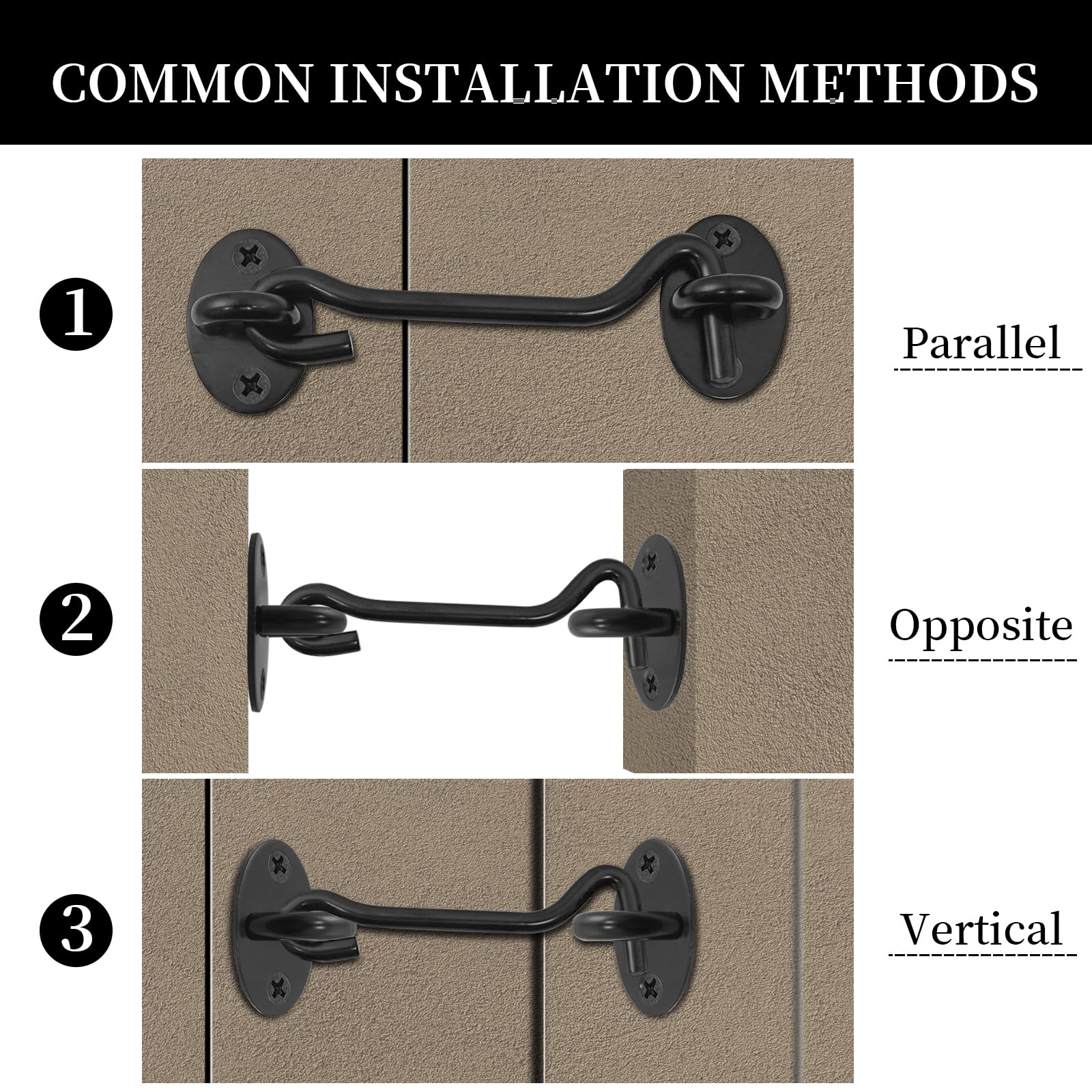 COMMON INSTALLATION METHODS

1

Parallel

2

Opposite

3

Vertical