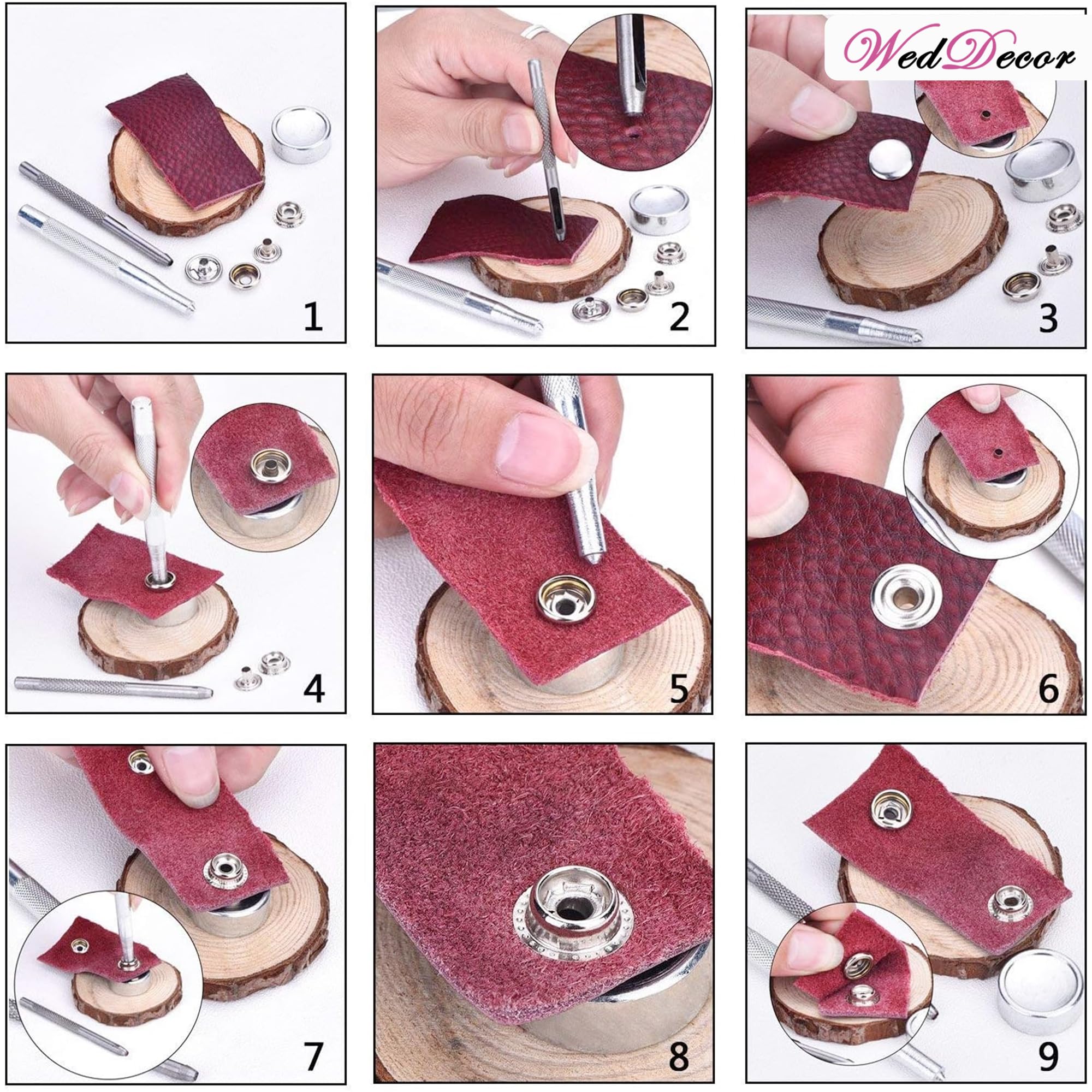 1

2

WedDecor

3

4

5

6

7

8

9