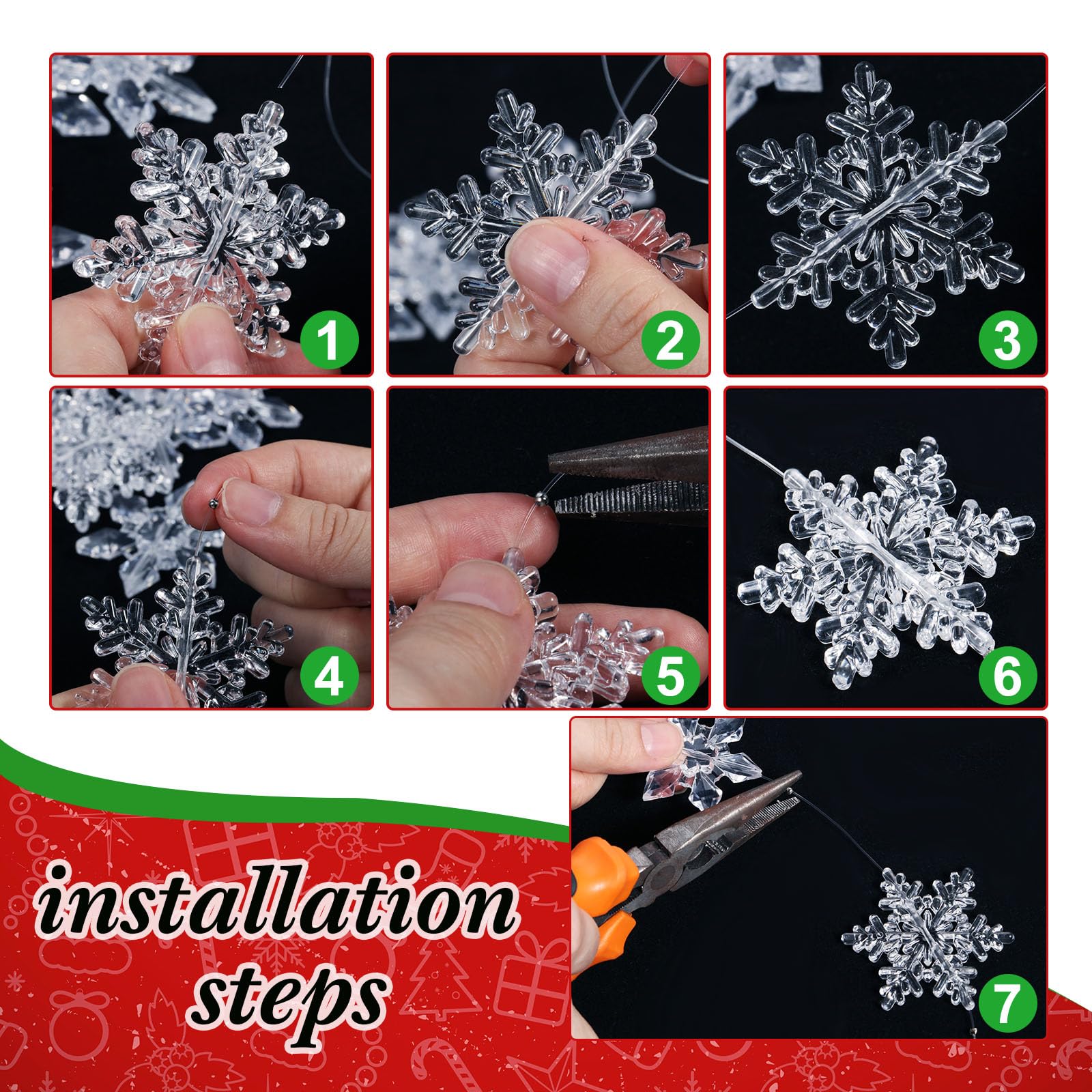 1

2

3

4

5

6

7

installation steps