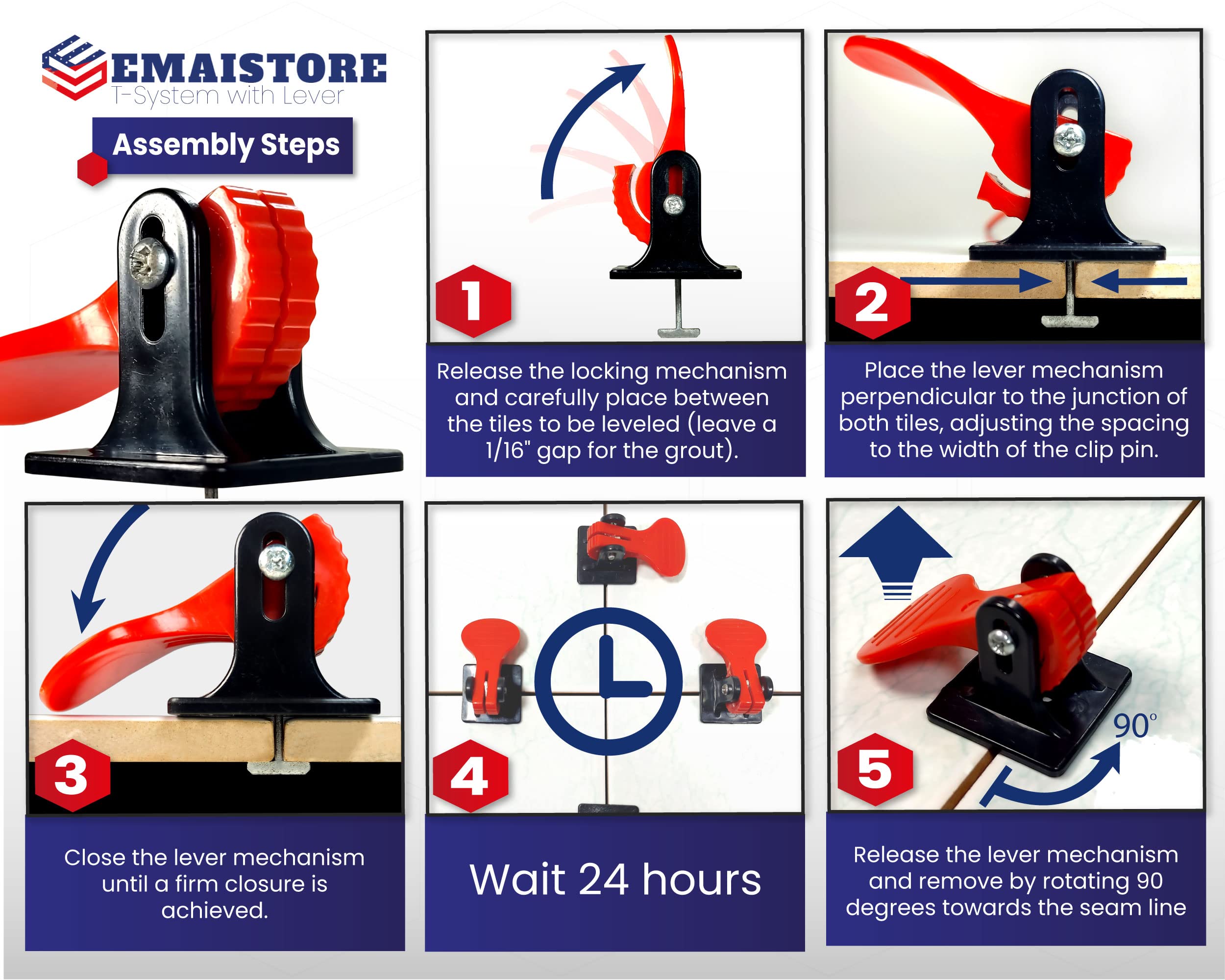 EMAISTORE
T-System with Lever

Assembly Steps

1

Release the locking mechanism and carefully place between the tiles to be leveled (leave a 1/16" gap for the grout).

2

Place the lever mechanism perpendicular to the junction of both tiles, adjusting the spacing to the width of the clip pin.

3

Close the lever mechanism until a firm closure is achieved.

4

Wait 24 hours

5

90°

Release the lever mechanism and remove by rotating 90 degrees towards the seam line