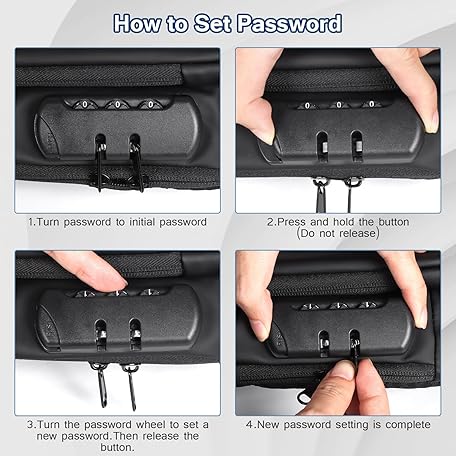 How to Set Password

0 0 0

1.Turn password to initial password

0 0 0

2.Press and hold the button (Do not release)

3.Turn the password wheel to set a new password.Then release the button.

4.New password setting is complete