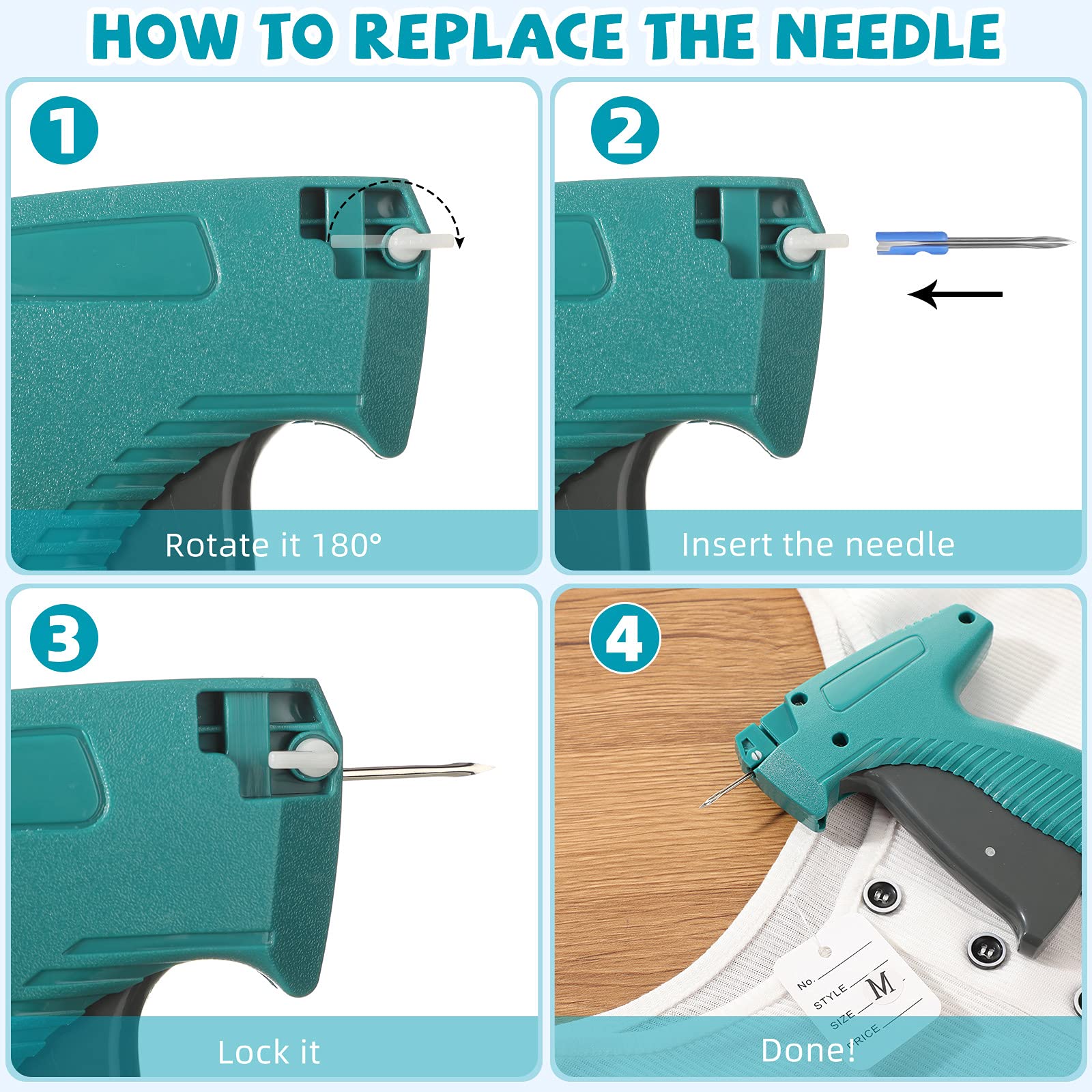 HOW TO REPLACE THE NEEDLE

1

Rotate it 180°

2

Insert the needle

3

Lock it

4

No.
STYLE
SIZE M
PRICE

Done!