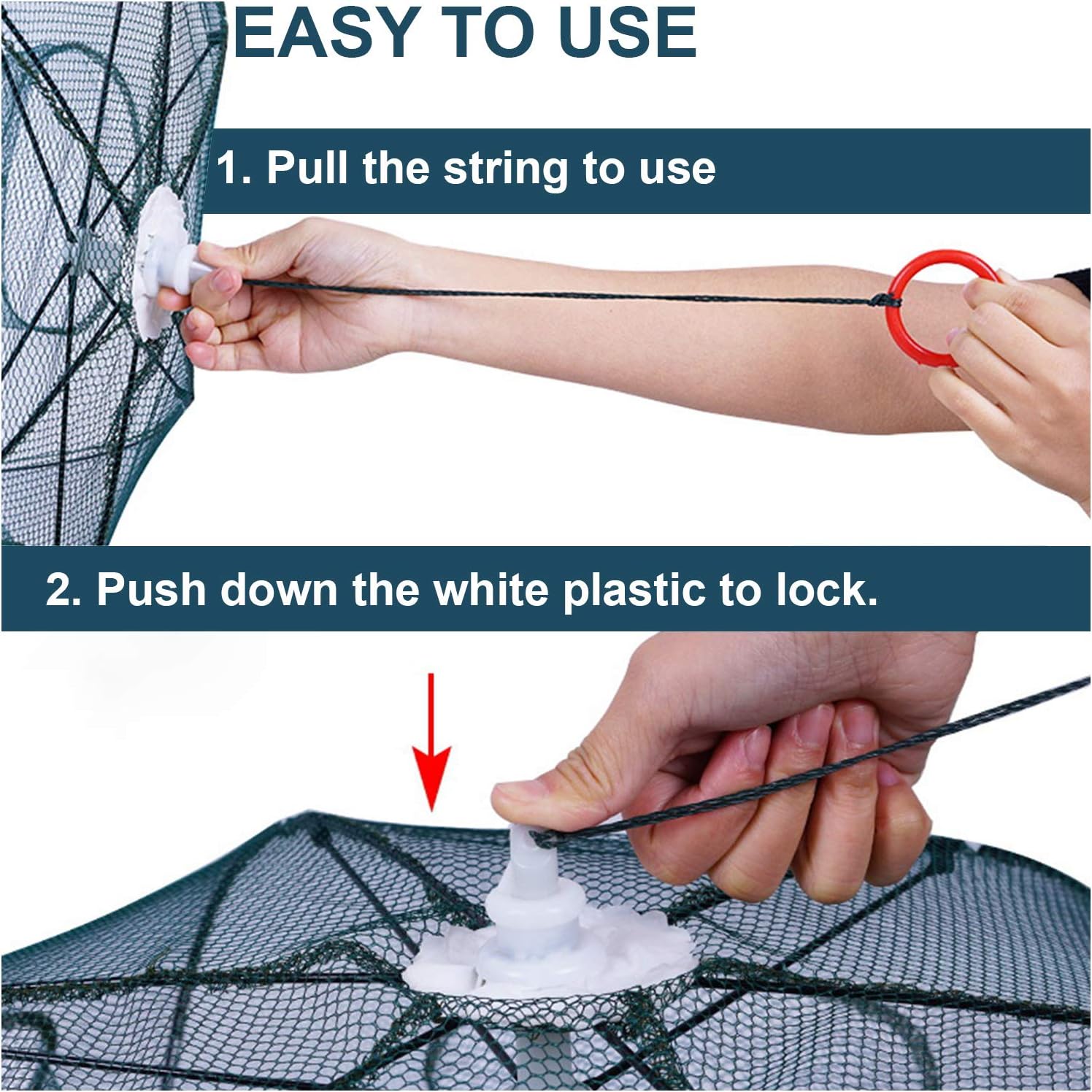 EASY TO USE

1. Pull the string to use

2. Push down the white plastic to lock.