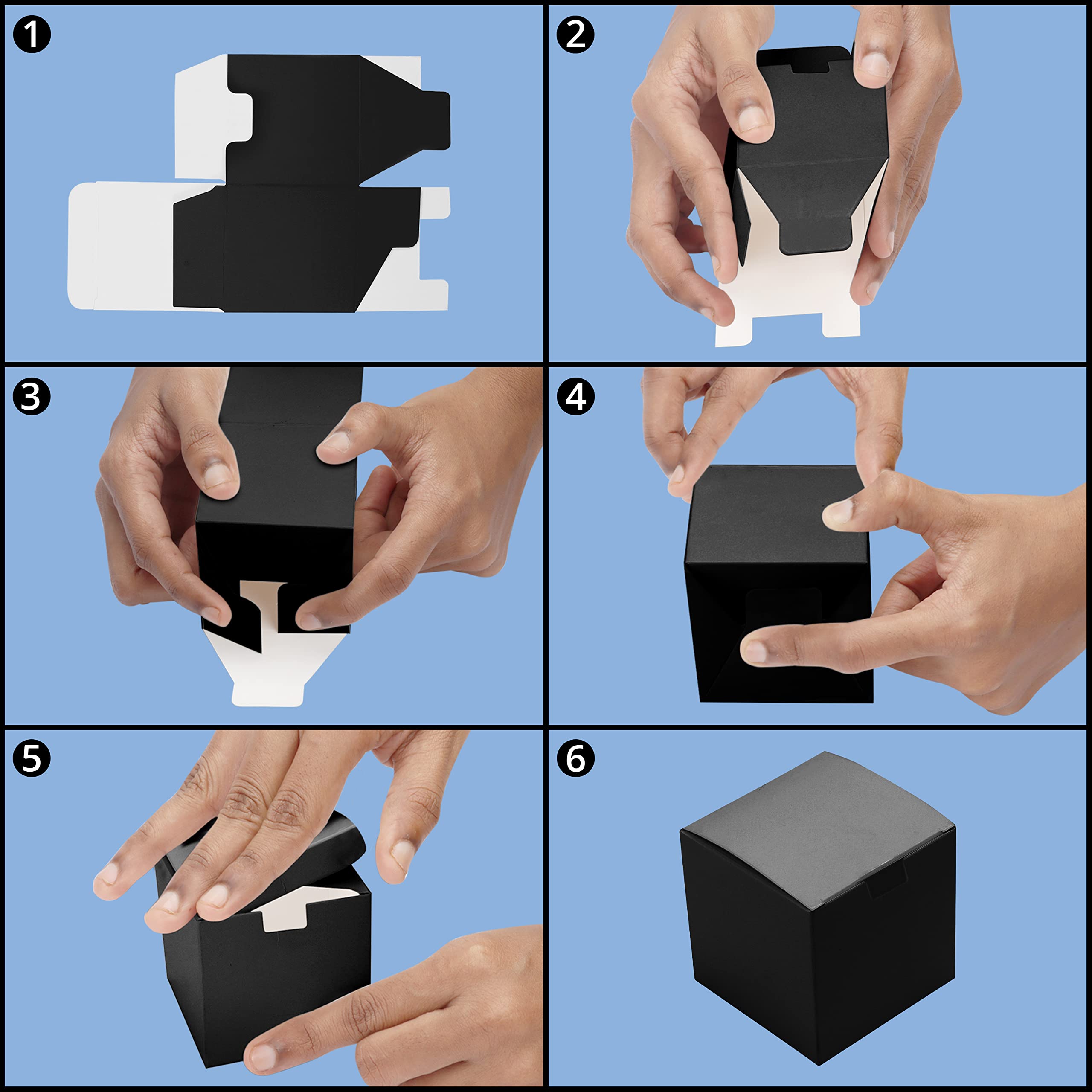 1
2
3
4
5
6