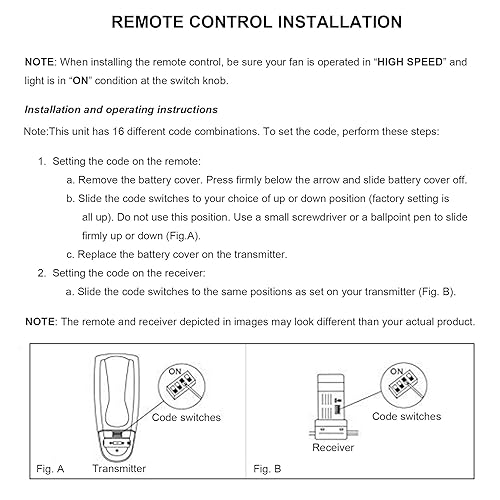 REMOTE CONTROL INSTALLATION

NOTE: When installing the remote control, be sure your fan is operated in "HIGH SPEED" and light is in "ON" condition at the switch knob.

Installation and operating instructions

Note:This unit has 16 different code combinations. To set the code, perform these steps:

1. Setting the code on the remote:
a. Remove the battery cover. Press firmly below the arrow and slide battery cover off.
b. Slide the code switches to your choice of up or down position (factory setting is all up). Do not use this position. Use a small screwdriver or a ballpoint pen to slide firmly up or down (Fig.A).
c. Replace the battery cover on the transmitter.
2. Setting the code on the receiver:
a. Slide the code switches to the same positions as set on your transmitter (Fig. B).

NOTE: The remote and receiver depicted in images may look different than your actual product.

ON
Code switches
Fig. A
Transmitter

ON
Code switches
Receiver
Fig. B