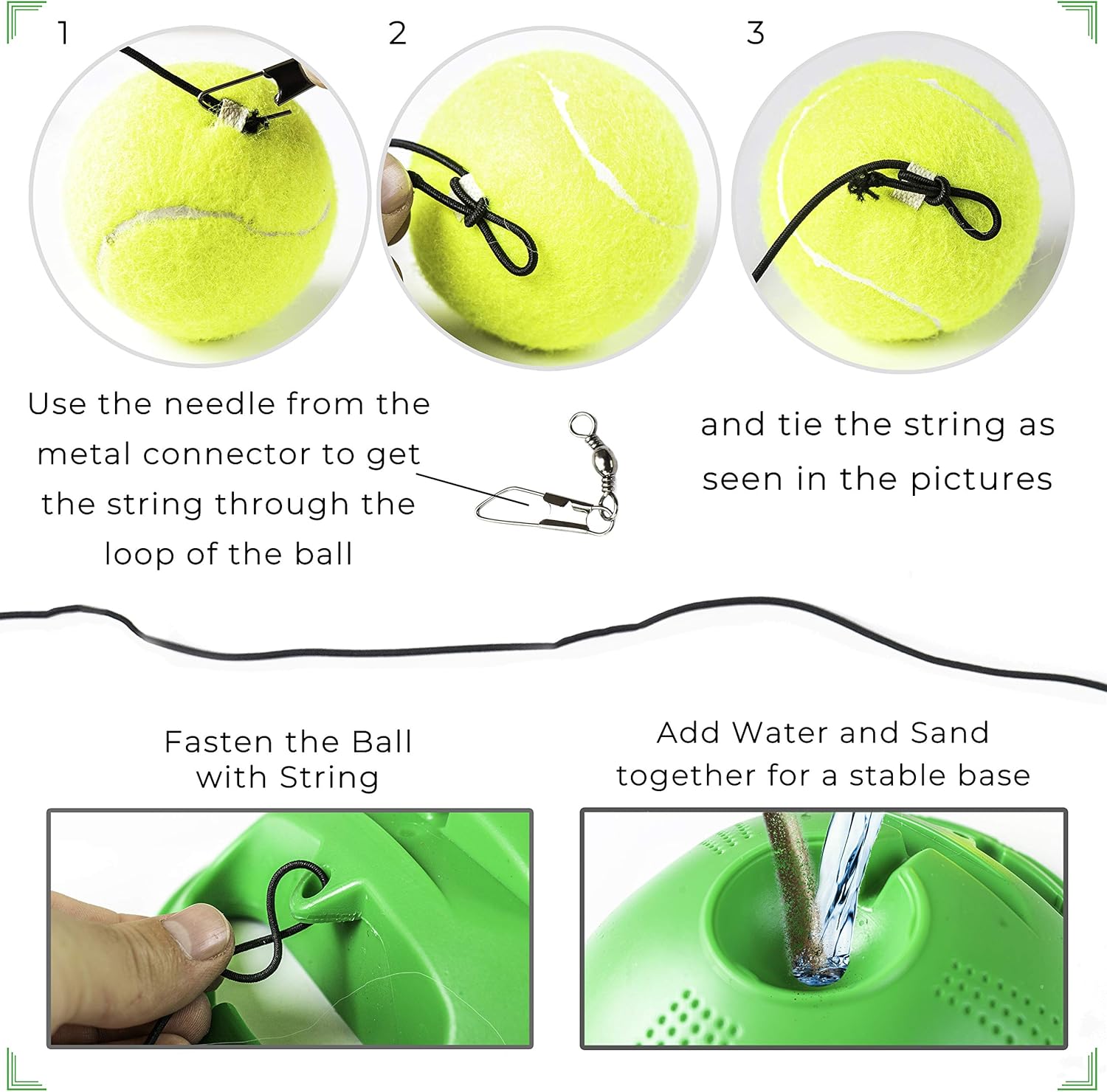 1

2

3

Use the needle from the metal connector to get the string through the loop of the ball

and tie the string as seen in the pictures

Fasten the Ball with String

Add Water and Sand together for a stable base