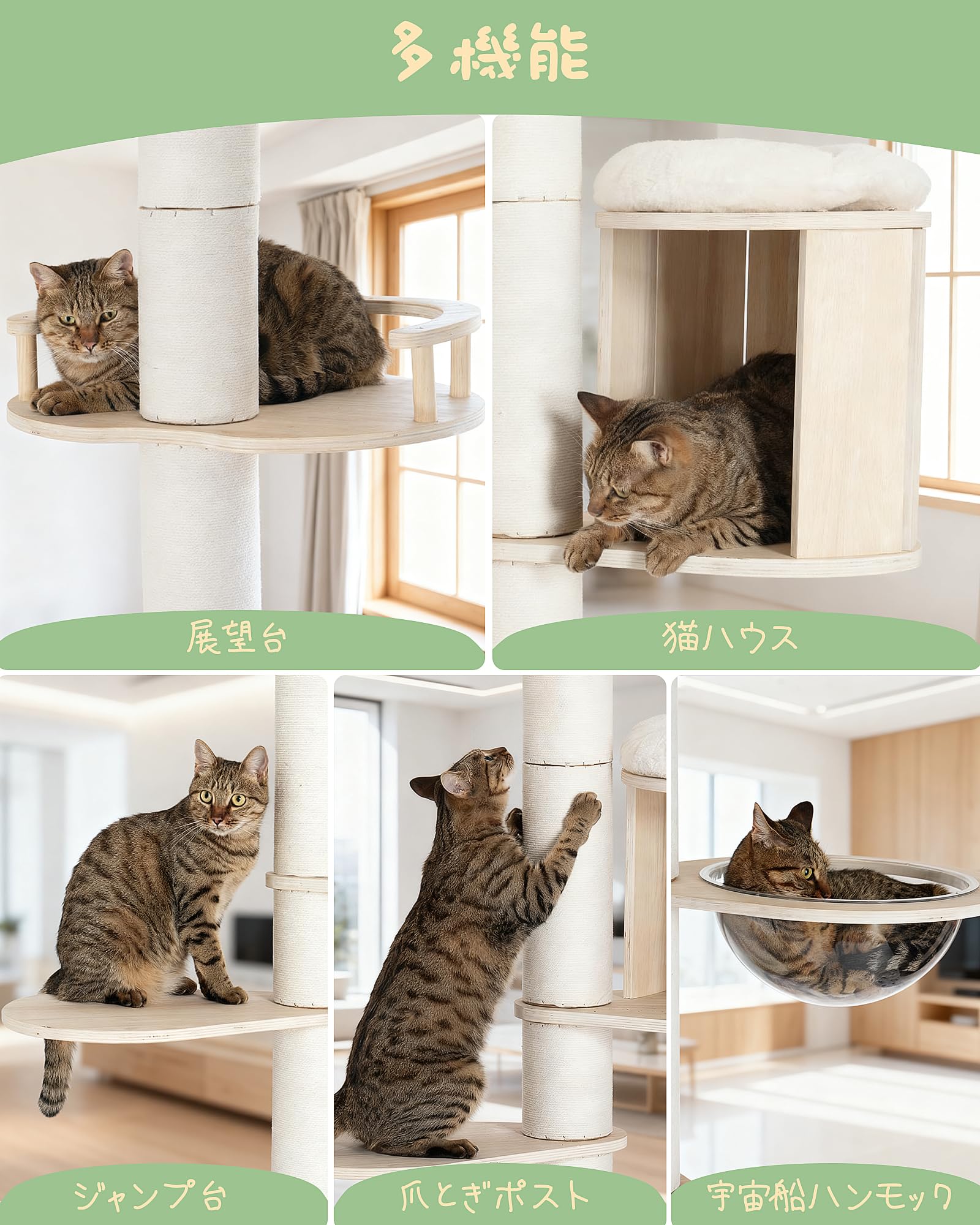 多機能

展望台

猫ハウス

ジャンプ台

爪とぎポスト

宇宙船ハンモック