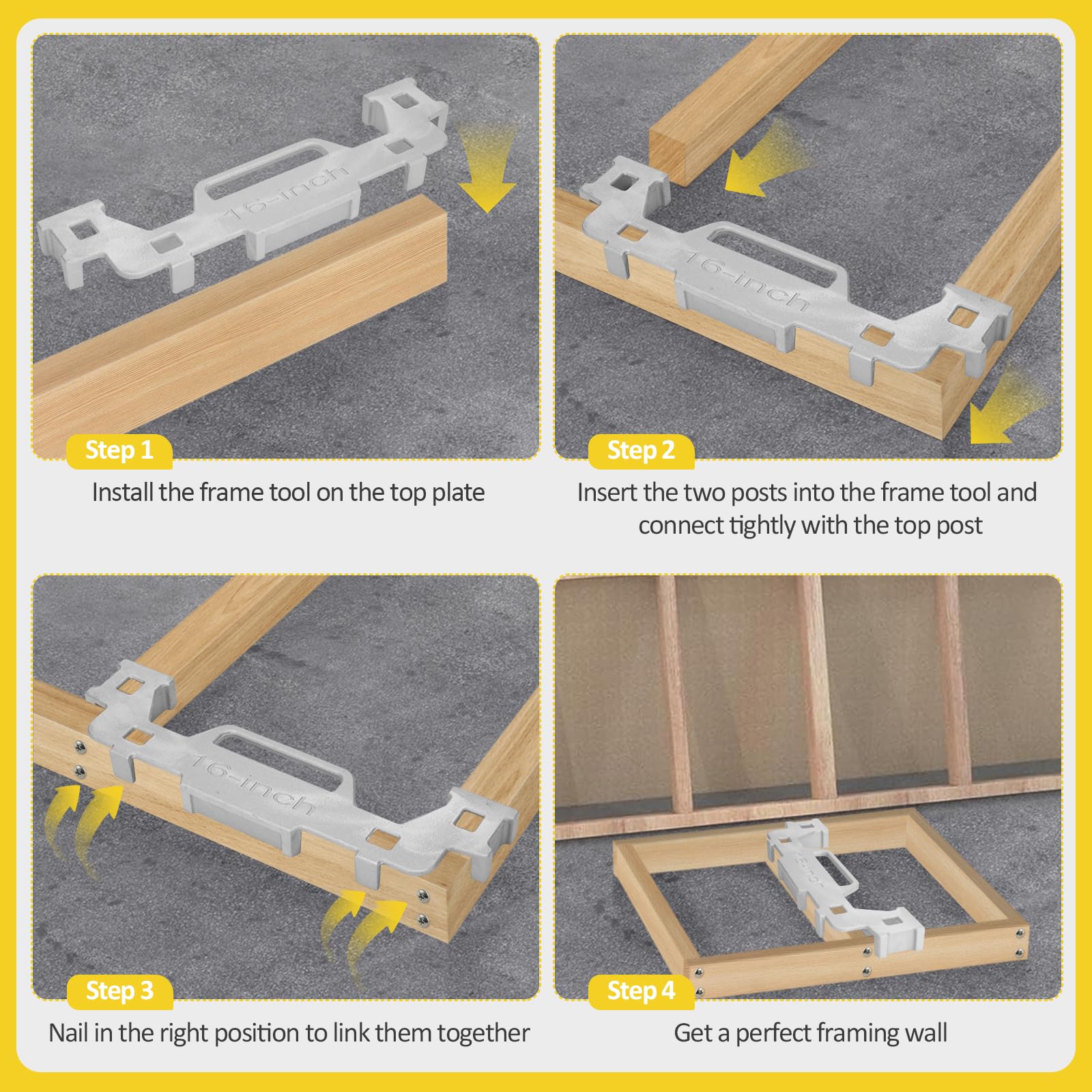 16-inch

Step 1

Install the frame tool on the top plate

16-inch

Step 2

Insert the two posts into the frame tool and connect tightly with the top post

16-inch

Step 3

Nail in the right position to link them together

16-inch

Step 4

Get a perfect framing wall