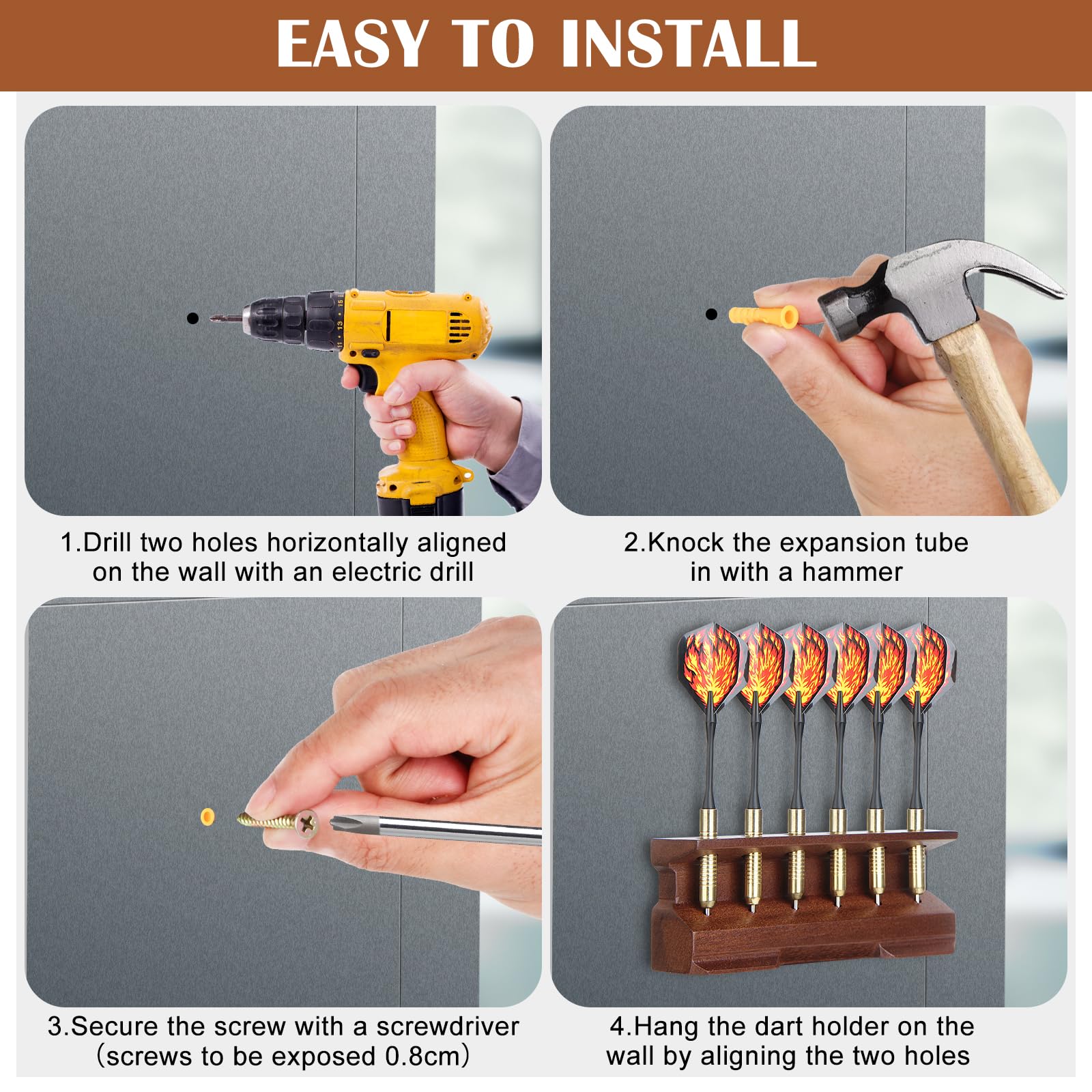 EASY TO INSTALL

1.Drill two holes horizontally aligned on the wall with an electric drill

2.Knock the expansion tube in with a hammer

3.Secure the screw with a screwdriver (screws to be exposed 0.8cm)

4.Hang the dart holder on the wall by aligning the two holes