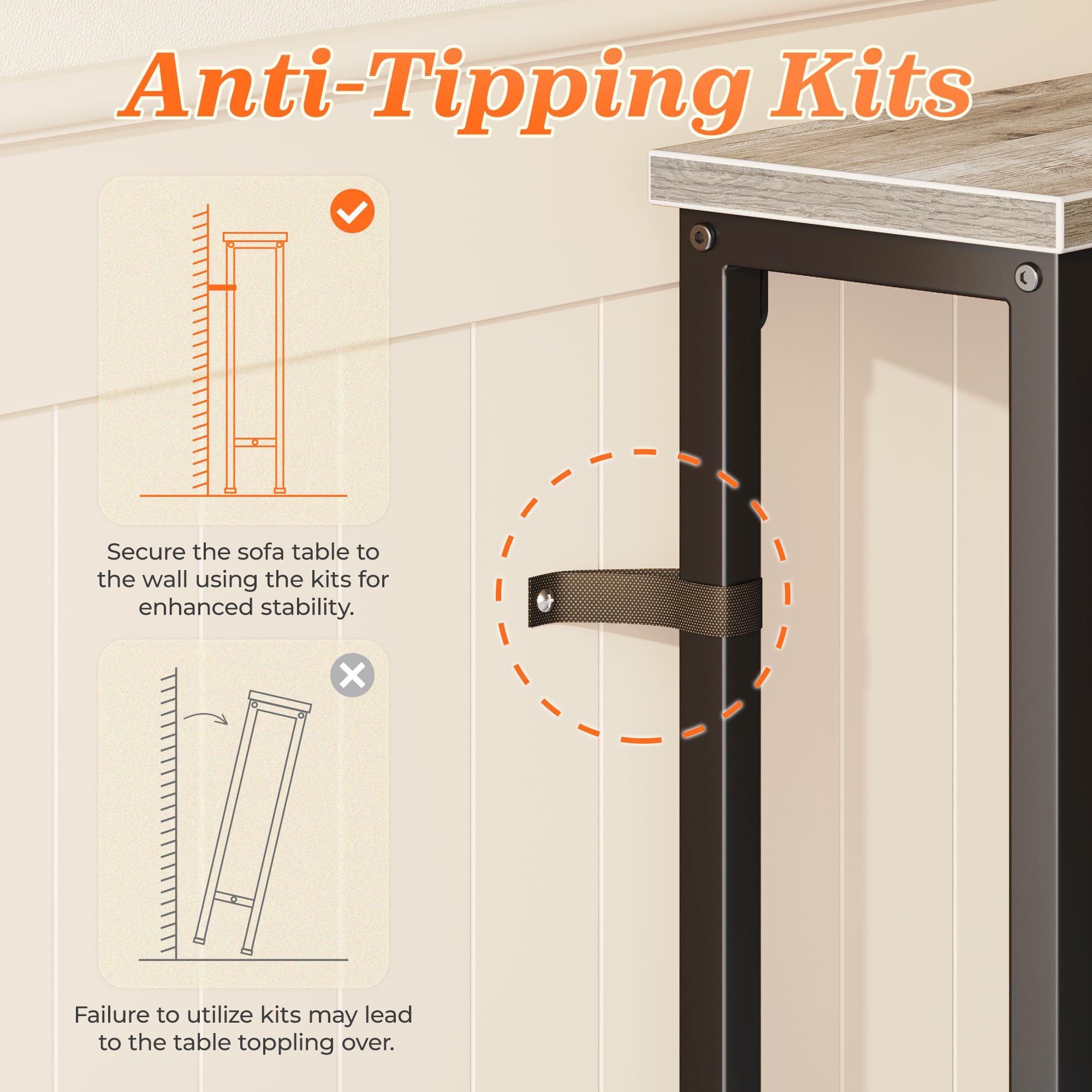 Anti-Tipping Kits

Secure the sofa table to the wall using the kits for enhanced stability.

Failure to utilize kits may lead to the table toppling over.