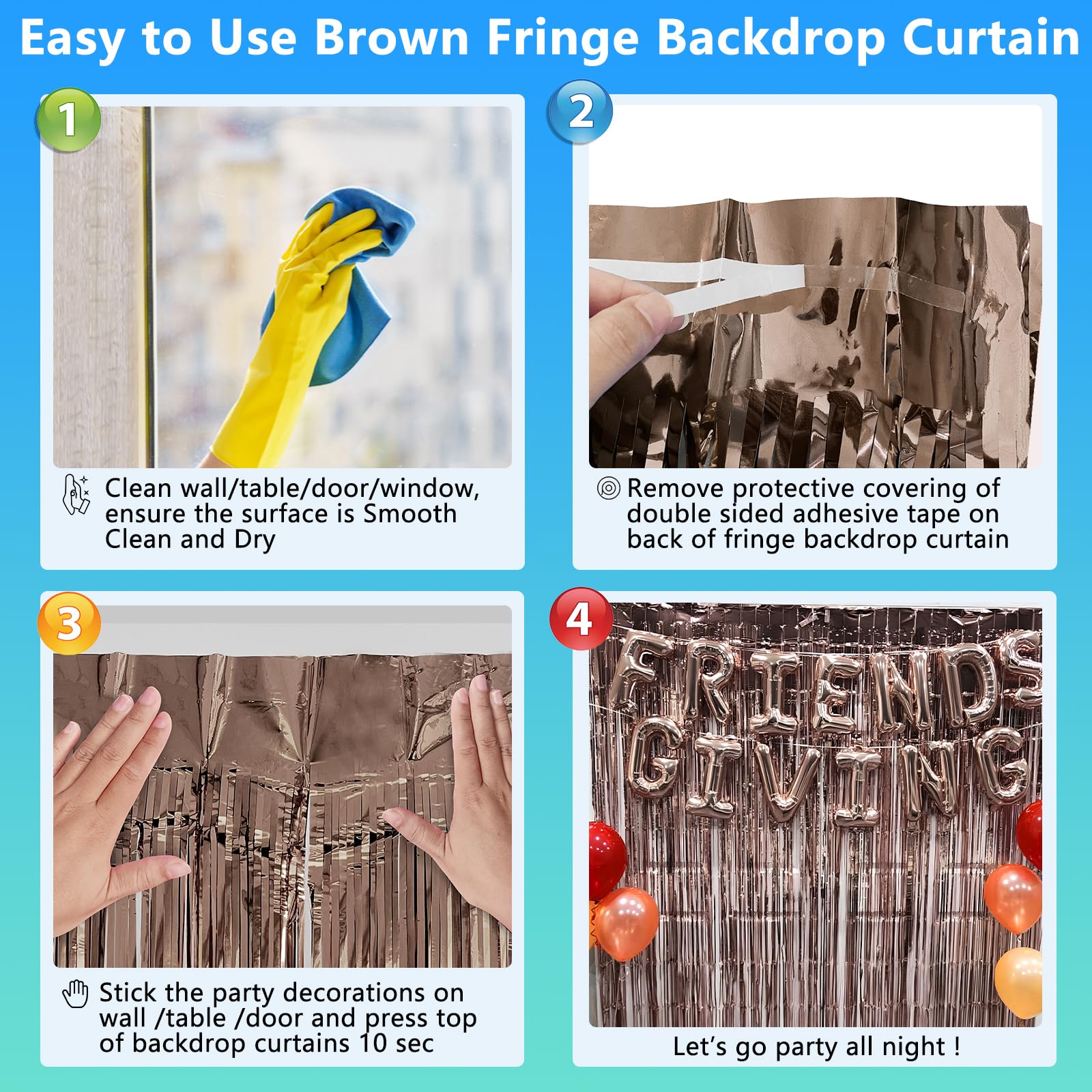 Easy to Use Brown Fringe Backdrop Curtain

1

Clean wall/table/door/window, ensure the surface is Smooth Clean and Dry

2

Remove protective covering of double sided adhesive tape on back of fringe backdrop curtain

3

Stick the party decorations on wall /table /door and press top of backdrop curtains 10 sec

4

FRIENDS GIVING

Let's go party all night !