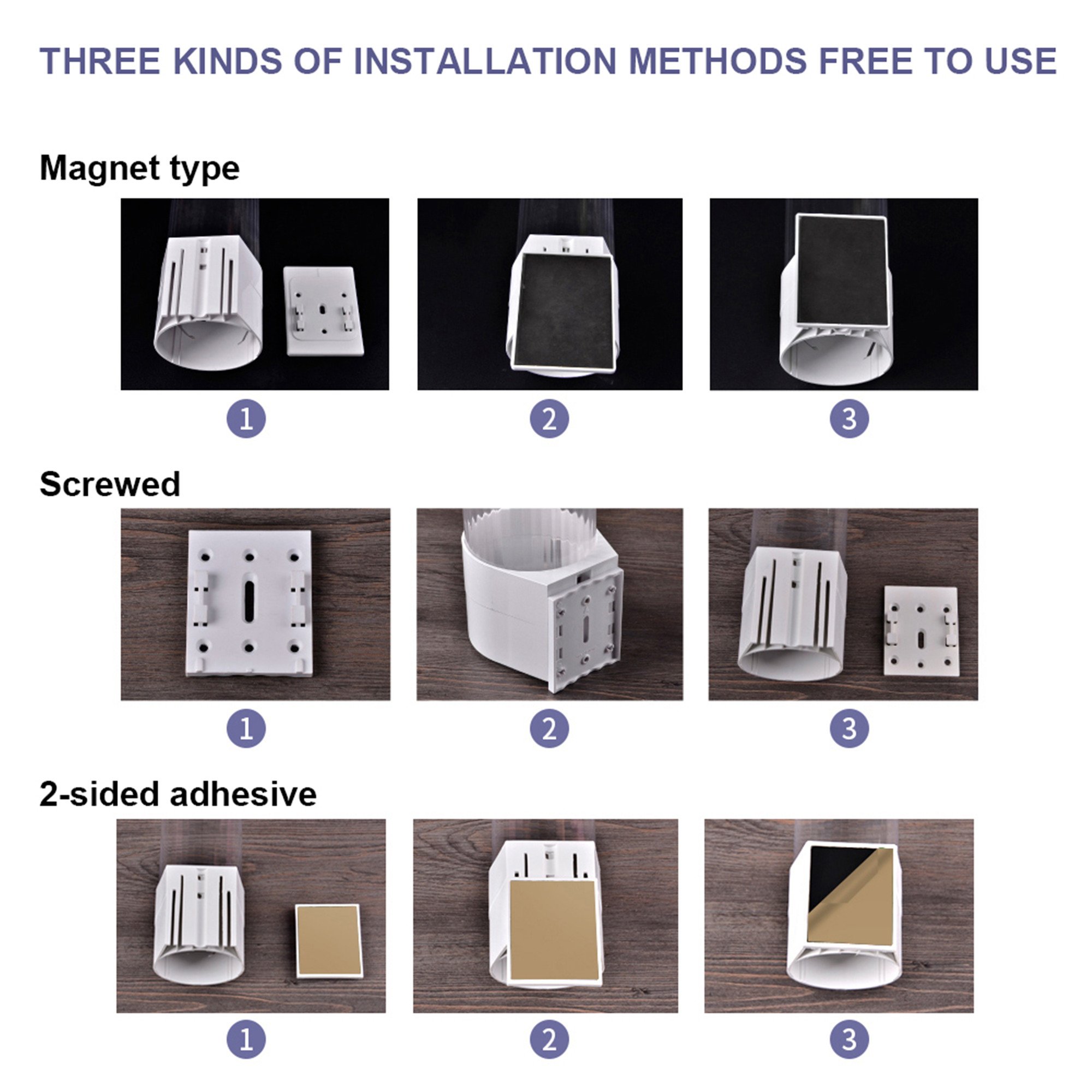 THREE KINDS OF INSTALLATION METHODS FREE TO USE

Magnet type

1 2 3

Screwed

1 2 3

2-sided adhesive

1 2 3