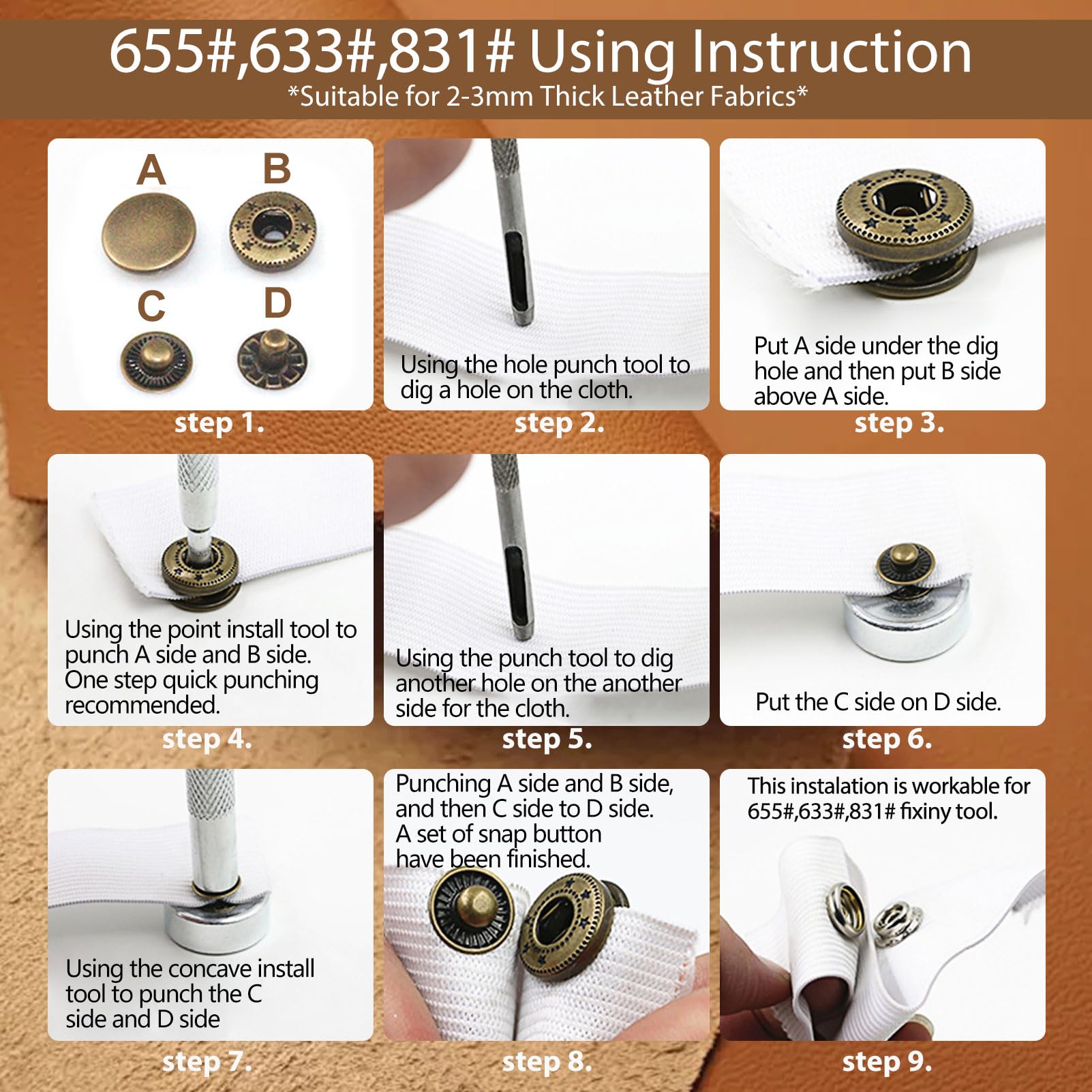 655#,633#,831# Using Instruction
*Suitable for 2-3mm Thick Leather Fabrics*

A B C D

step 1.

Using the hole punch tool to dig a hole on the cloth.

step 2.

Put A side under the dig hole and then put B side above A side.

step 3.

Using the point install tool to punch A side and B side. One step quick punching recommended.

step 4.

Using the punch tool to dig another hole on the another side for the cloth.

step 5.

Put the C side on D side.

step 6.

Using the concave install tool to punch the C side and D side

step 7.

Punching A side and B side, and then C side to D side. A set of snap button have been finished.

step 8.

This instalation is workable for 655#,633#,831# fixiny tool.

step 9.