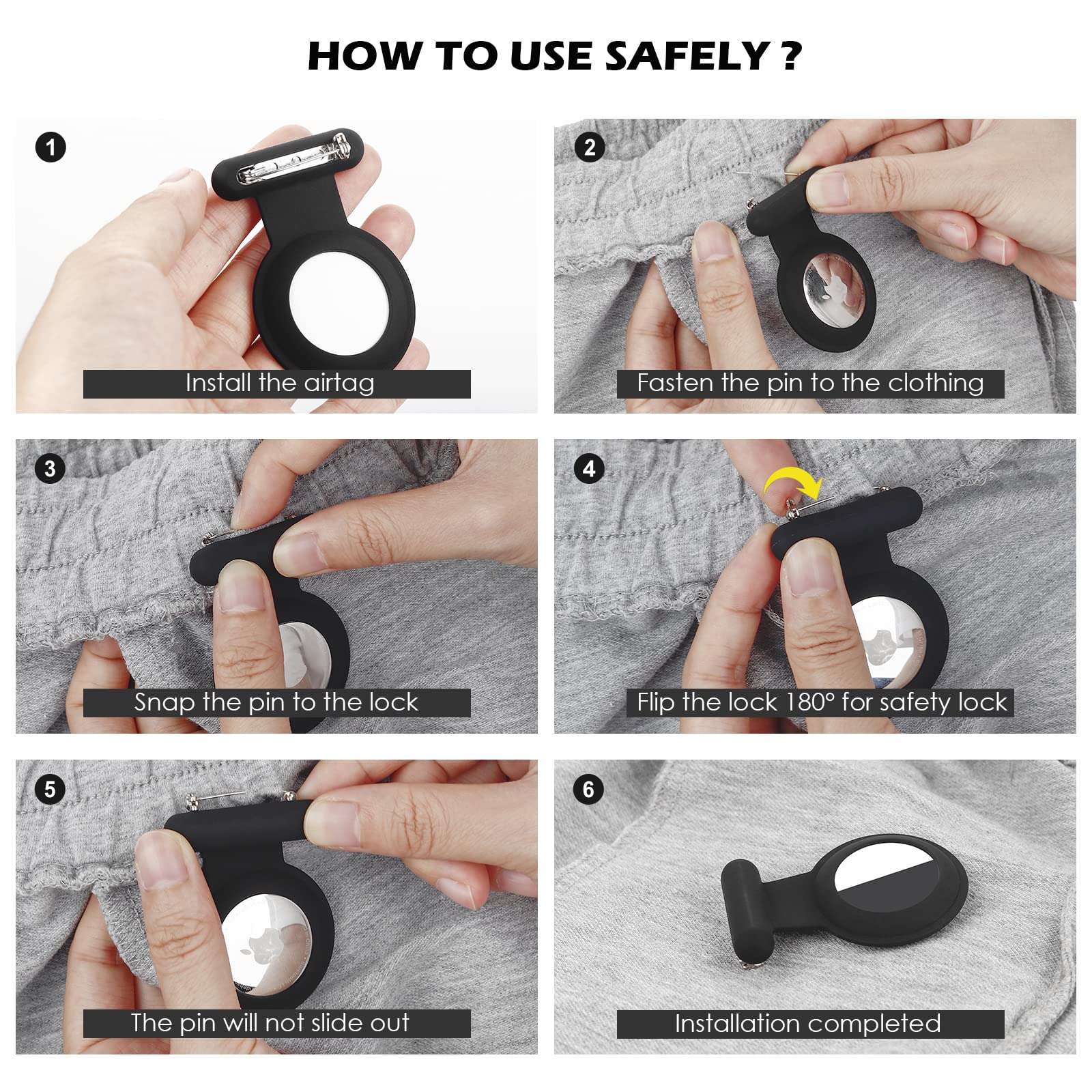 HOW TO USE SAFELY ?

1
Install the airtag

2
Fasten the pin to the clothing

3
Snap the pin to the lock

4
Flip the lock 180° for safety lock

5
The pin will not slide out

6
Installation completed