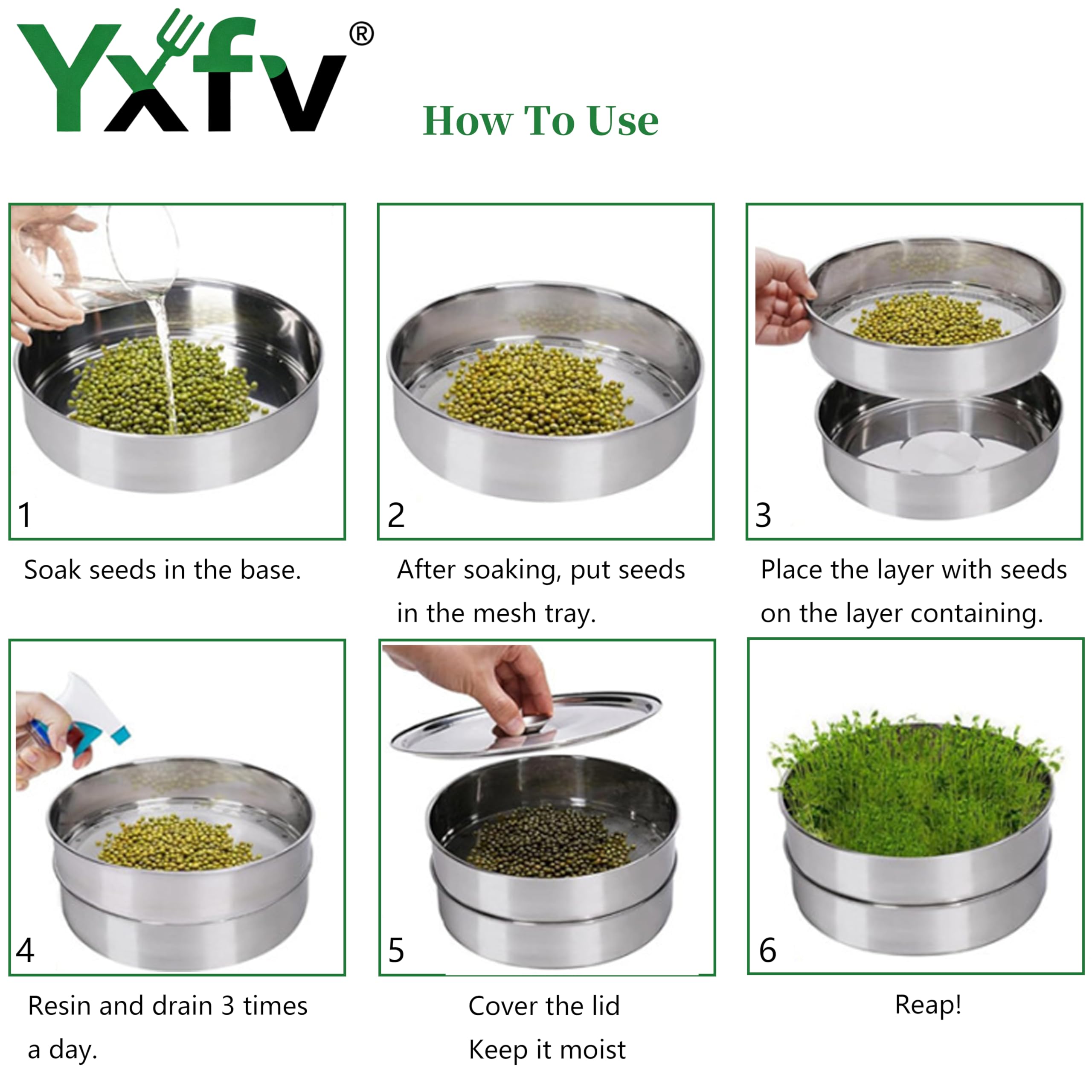 Yxfv®

How To Use

1

Soak seeds in the base.

2

After soaking, put seeds in the mesh tray.

3

Place the layer with seeds on the layer containing.

4

Resin and drain 3 times a day.

5

Cover the lid
Keep it moist

6

Reap!