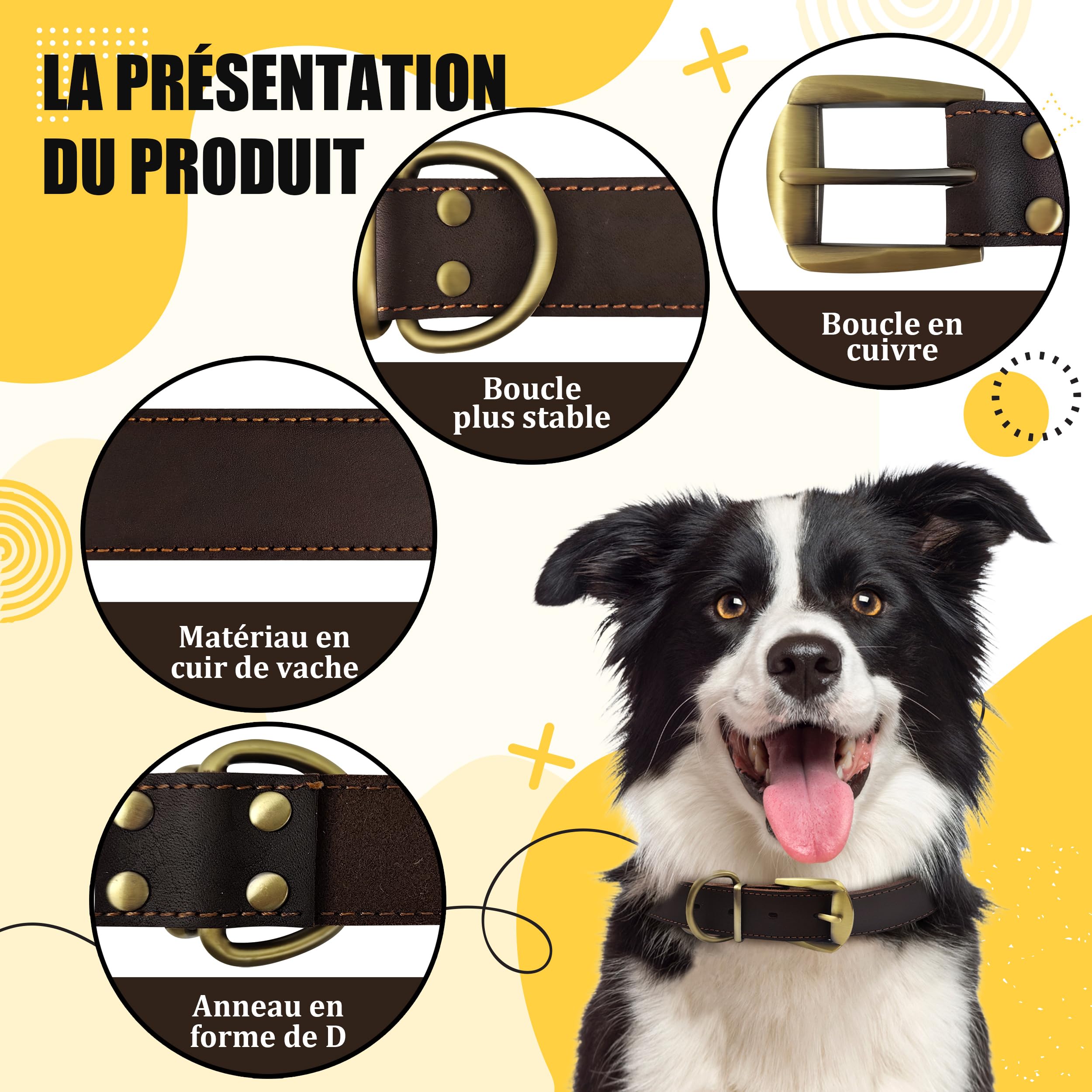 LA PRÉSENTATION DU PRODUIT

Boucle plus stable

Boucle en cuivre

Matériau en cuir de vache

Anneau en forme de D