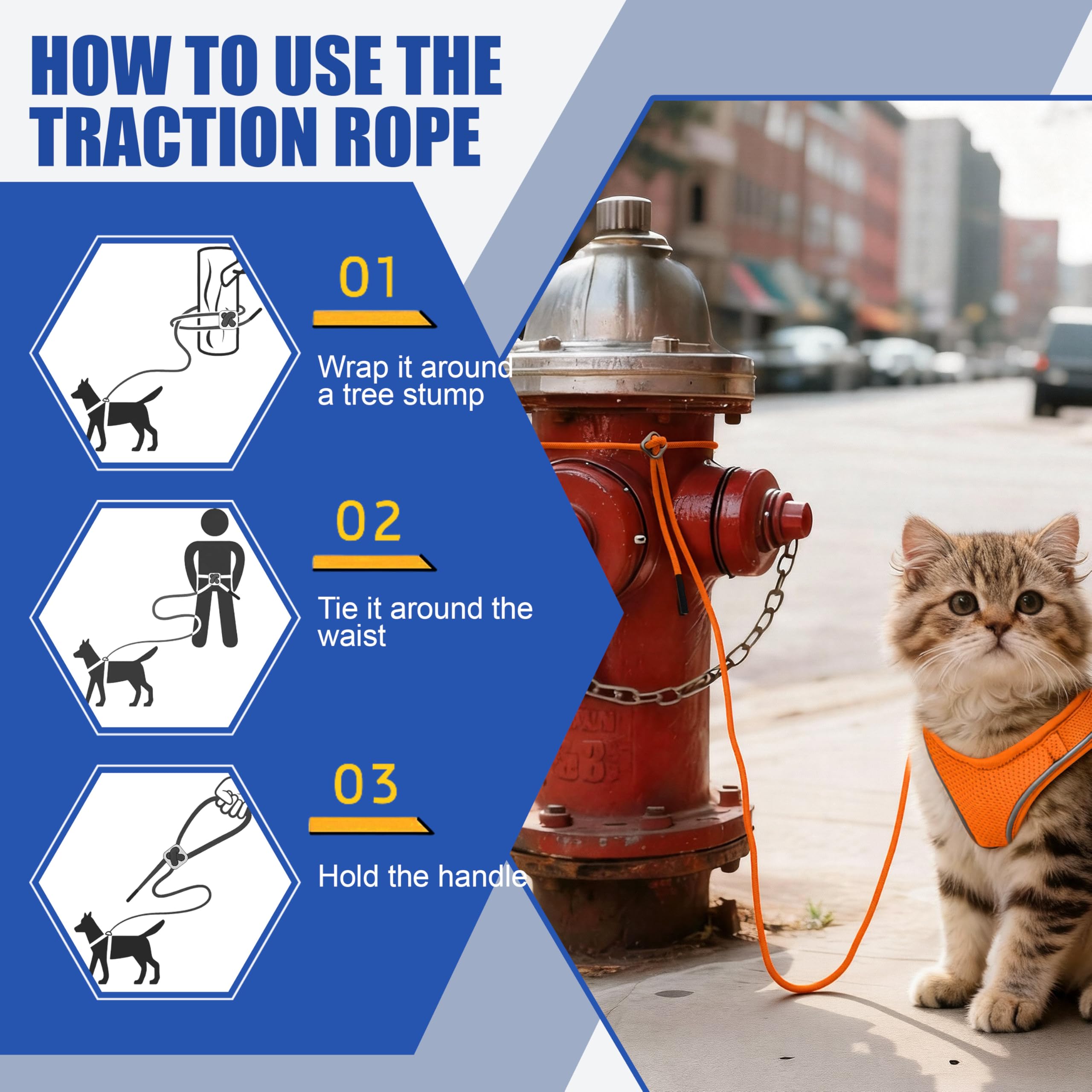 HOW TO USE THE TRACTION ROPE

01

Wrap it around a tree stump

02

Tie it around the waist

03

Hold the handle