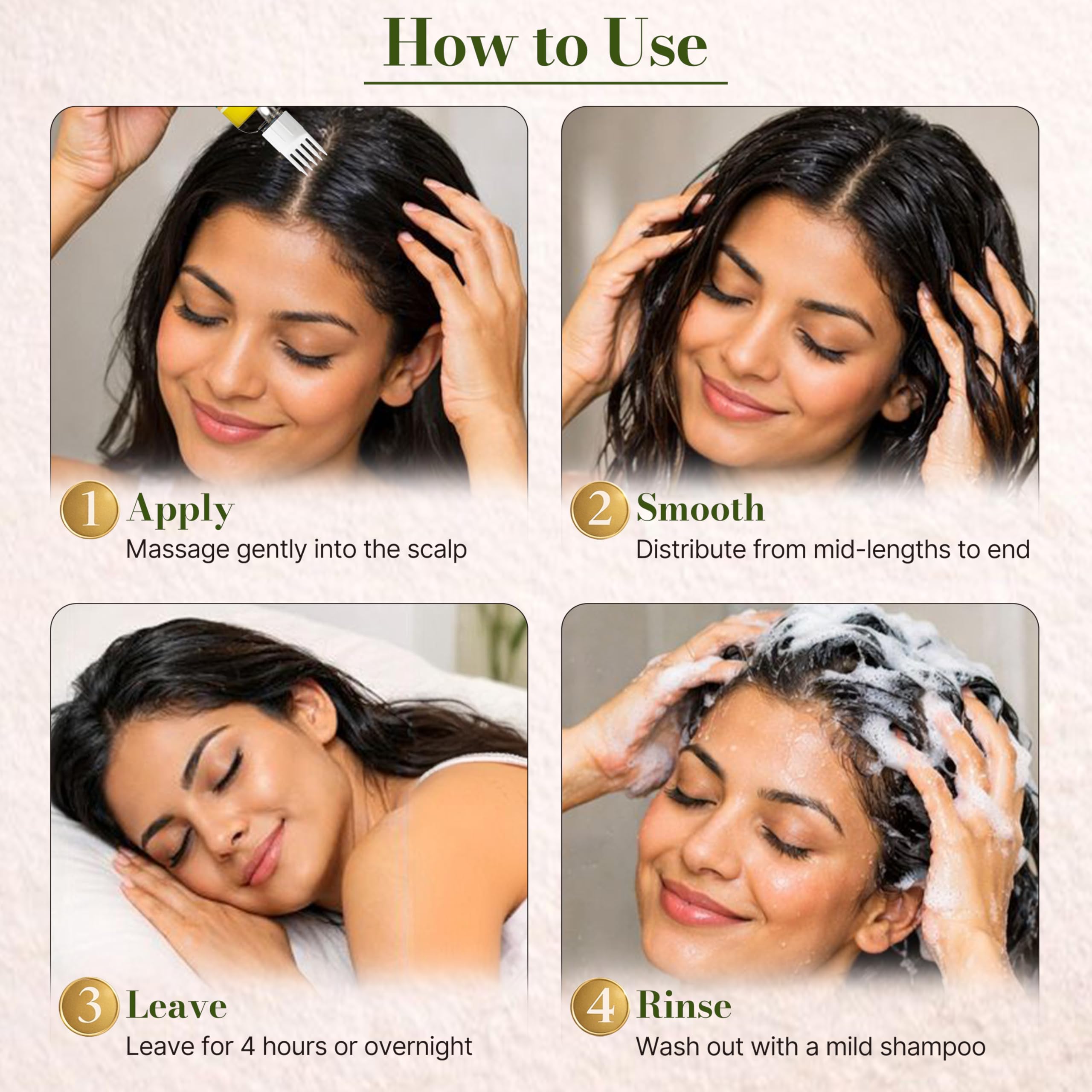 How to Use

1 Apply
Massage gently into the scalp

2 Smooth
Distribute from mid-lengths to end

3 Leave
Leave for 4 hours or overnight

4 Rinse
Wash out with a mild shampoo