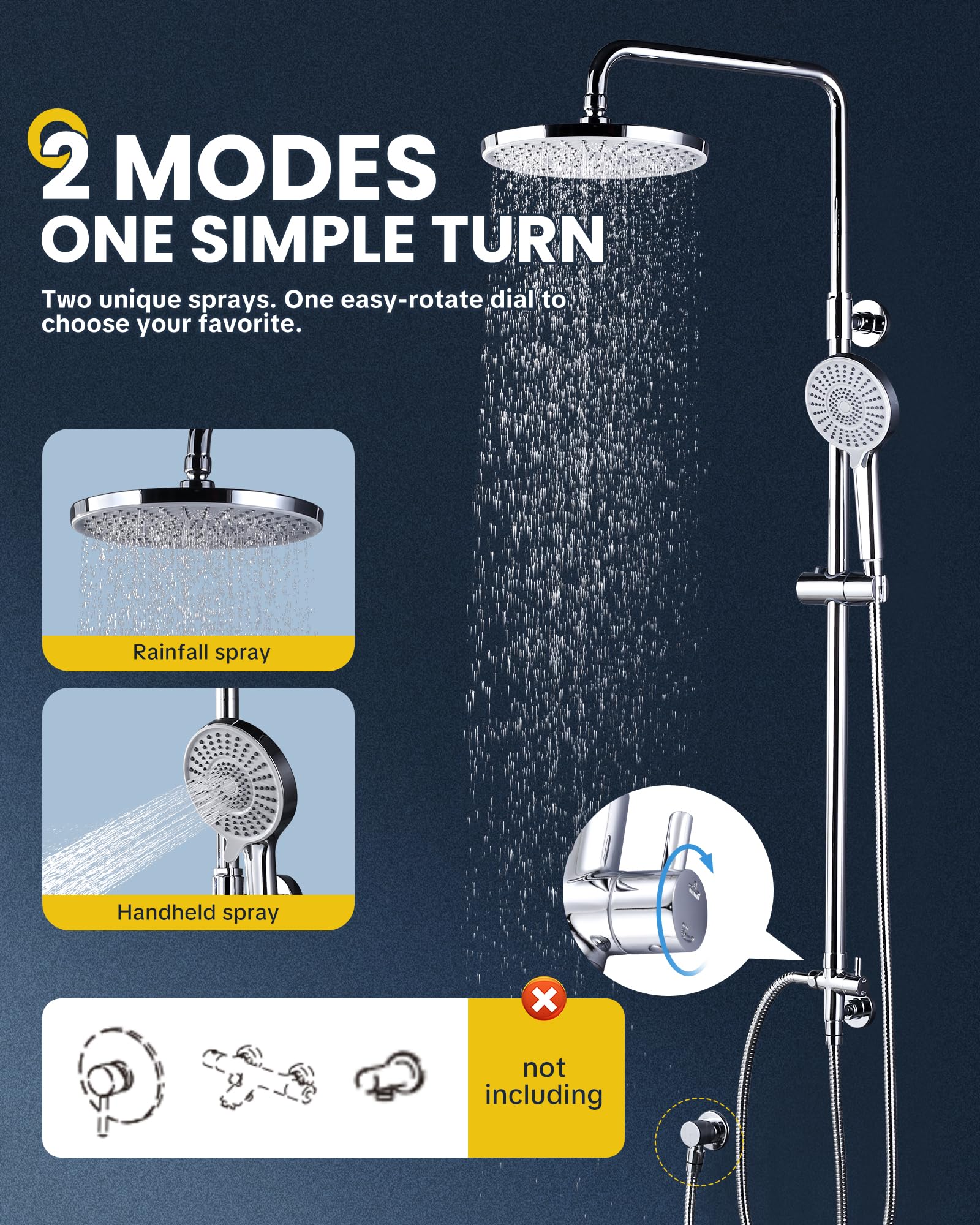 2 MODES
ONE SIMPLE TURN

Two unique sprays. One easy-rotate dial to choose your favorite.

Rainfall spray

Handheld spray

not including