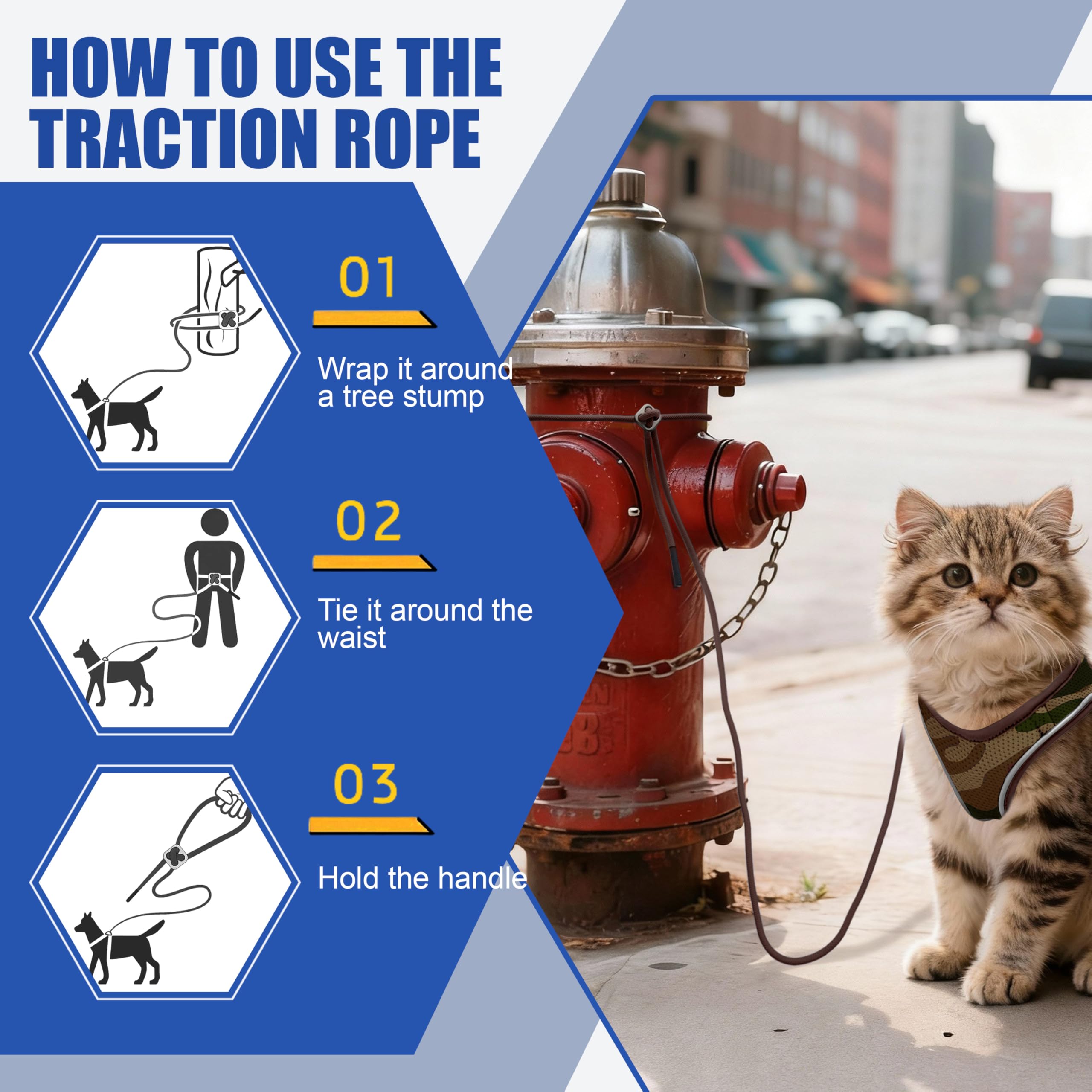 HOW TO USE THE TRACTION ROPE

01

Wrap it around a tree stump

02

Tie it around the waist

03

Hold the handle