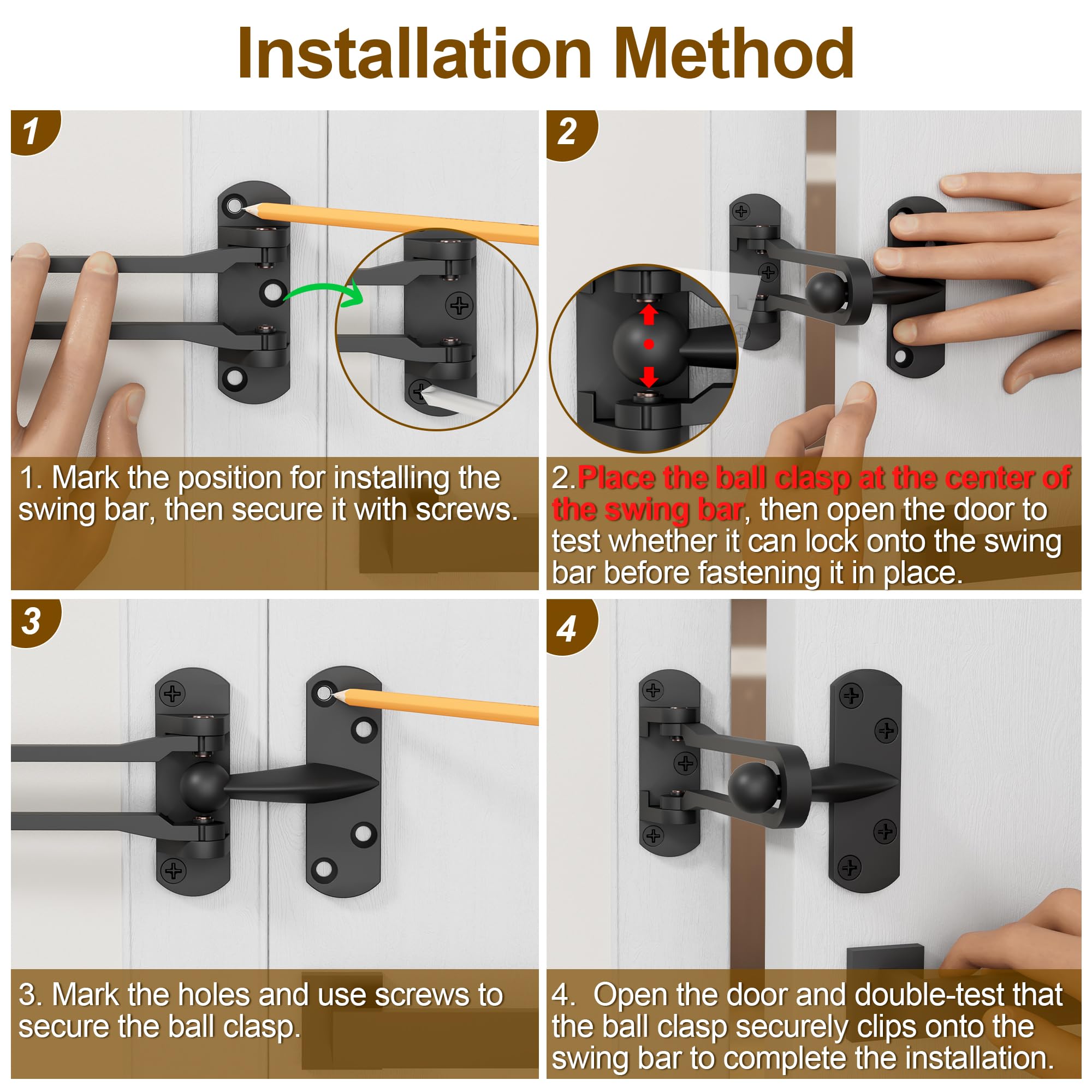 Installation Method

1

1. Mark the position for installing the swing bar, then secure it with screws.

2

2.Place the ball clasp at the center of the swing bar, then open the door to test whether it can lock onto the swing bar before fastening it in place.

3

3. Mark the holes and use screws to secure the ball clasp.

4

4. Open the door and double-test that the ball clasp securely clips onto the swing bar to complete the installation.