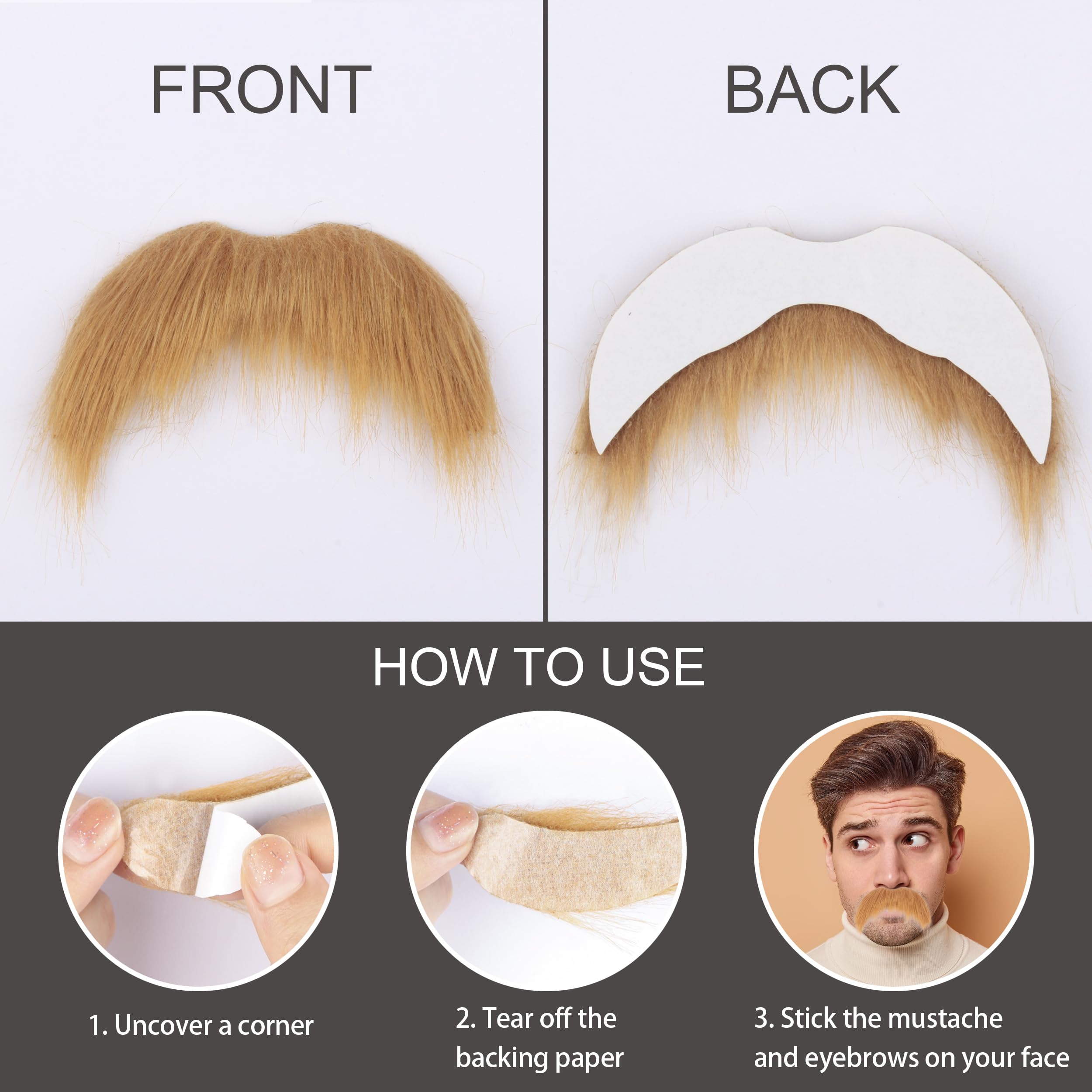 FRONT

BACK

HOW TO USE

1. Uncover a corner

2. Tear off the backing paper

3. Stick the mustache and eyebrows on your face