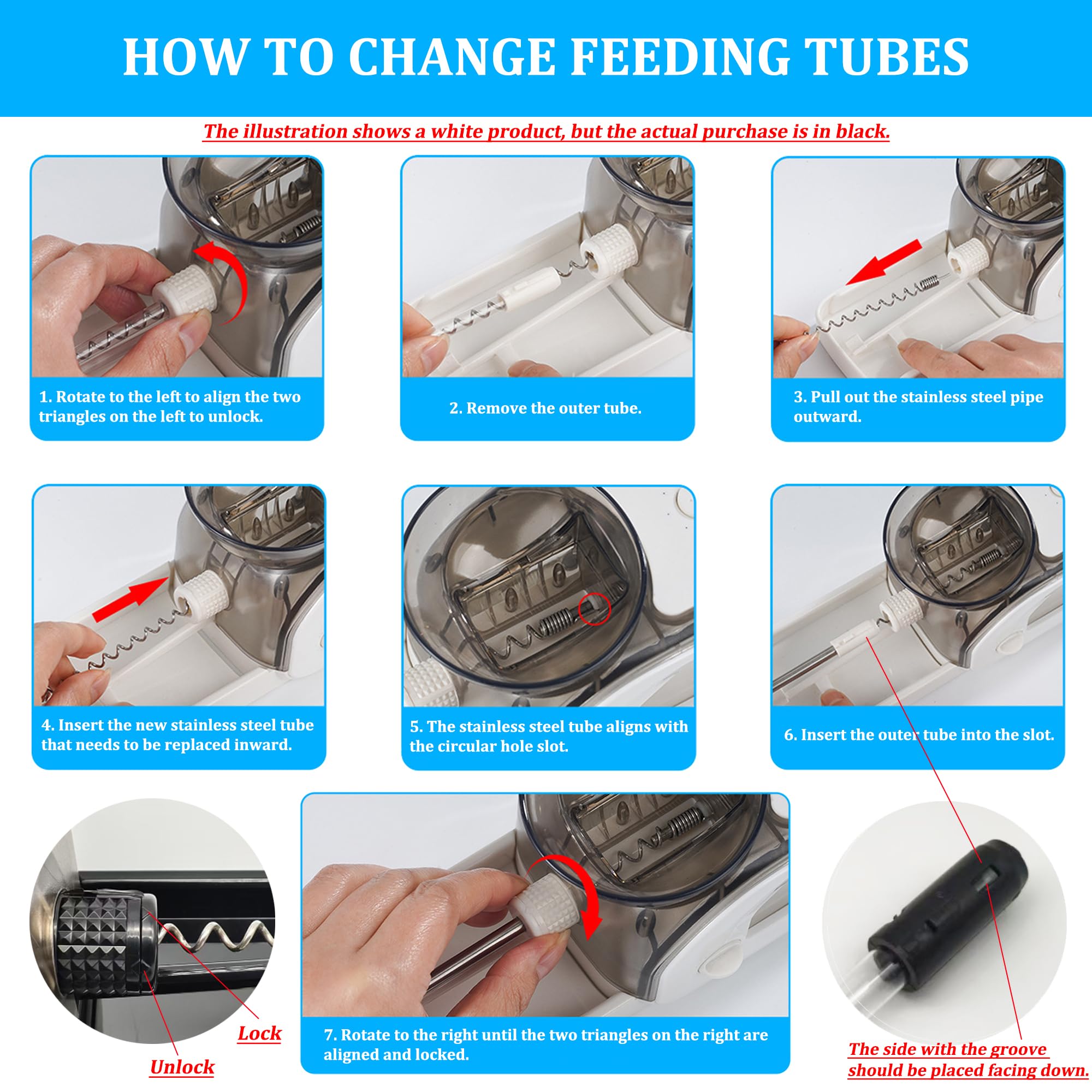 HOW TO CHANGE FEEDING TUBES

The illustration shows a white product, but the actual purchase is in black.

1. Rotate to the left to align the two triangles on the left to unlock.

2. Remove the outer tube.

3. Pull out the stainless steel pipe outward.

4. Insert the new stainless steel tube that needs to be replaced inward.

5. The stainless steel tube aligns with the circular hole slot.

6. Insert the outer tube into the slot.

Lock

Unlock

7. Rotate to the right until the two triangles on the right are aligned and locked.

The side with the groove should be placed facing down.