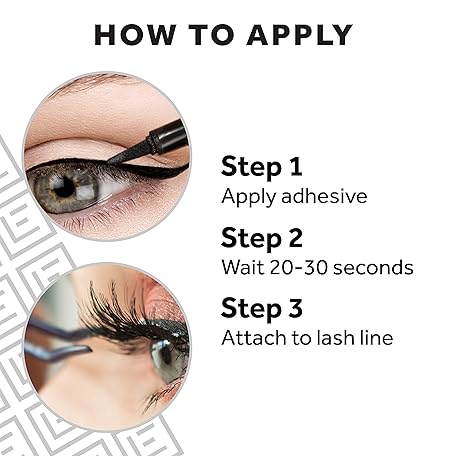 HOW TO APPLY

Step 1
Apply adhesive

Step 2
Wait 20-30 seconds

Step 3
Attach to lash line