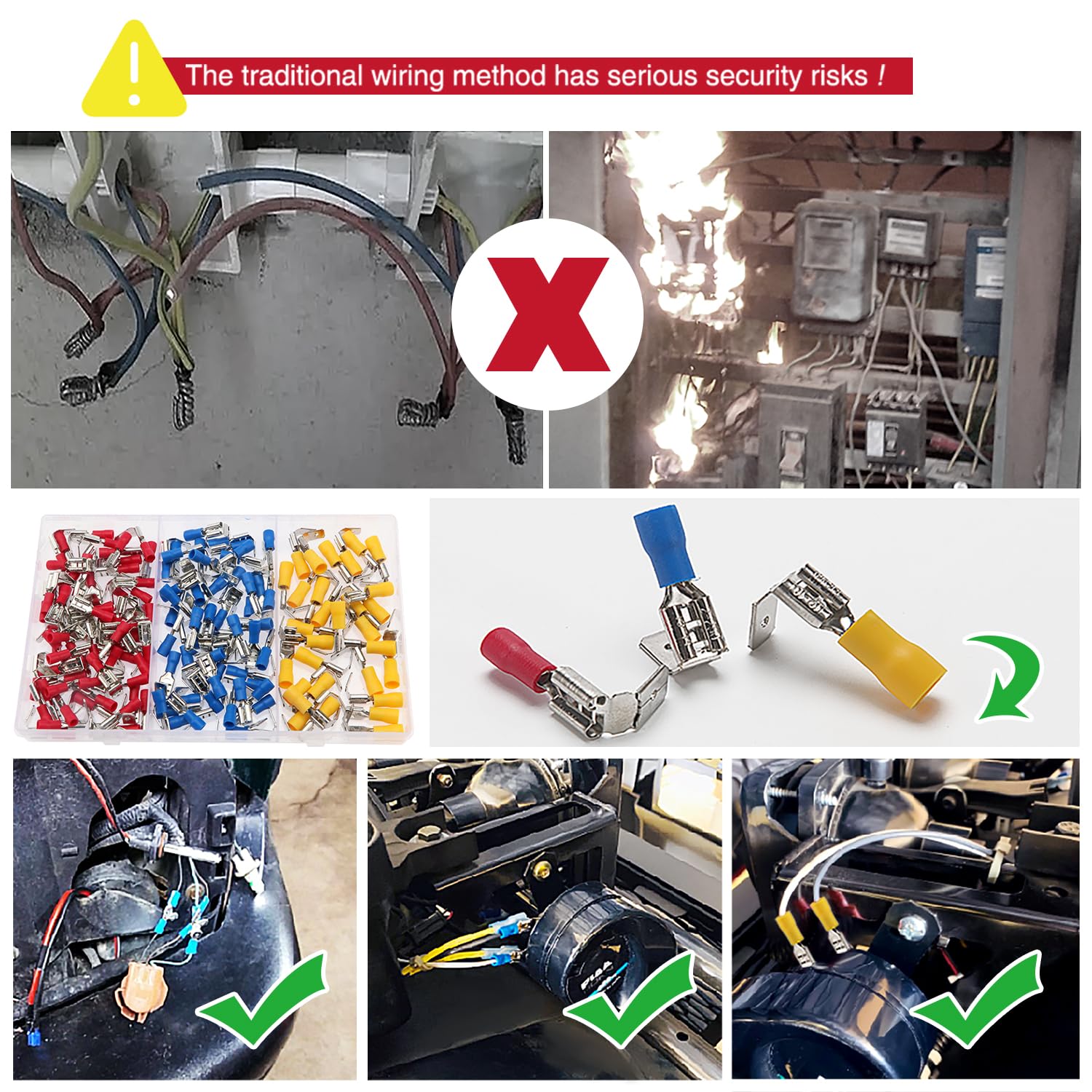 The traditional wiring method has serious security risks !

X

PIAA