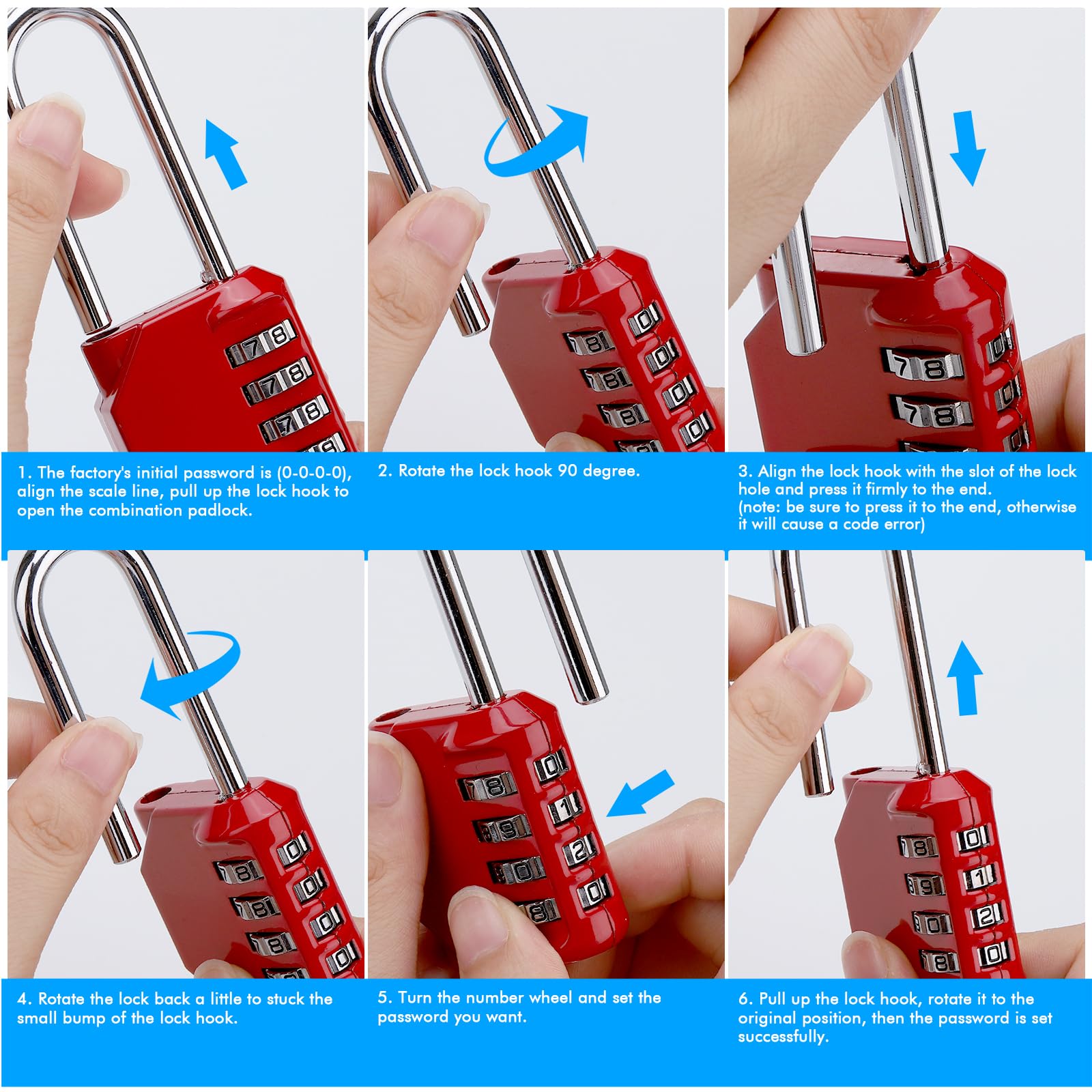 1. The factory's initial password is (0-0-0-0), align the scale line, pull up the lock hook to open the combination padlock.

2. Rotate the lock hook 90 degree.

3. Align the lock hook with the slot of the lock hole and press it firmly to the end.
(note: be sure to press it to the end, otherwise it will cause a code error)

4. Rotate the lock back a little to stuck the small bump of the lock hook.

5. Turn the number wheel and set the password you want.

6. Pull up the lock hook, rotate it to the original position, then the password is set successfully.