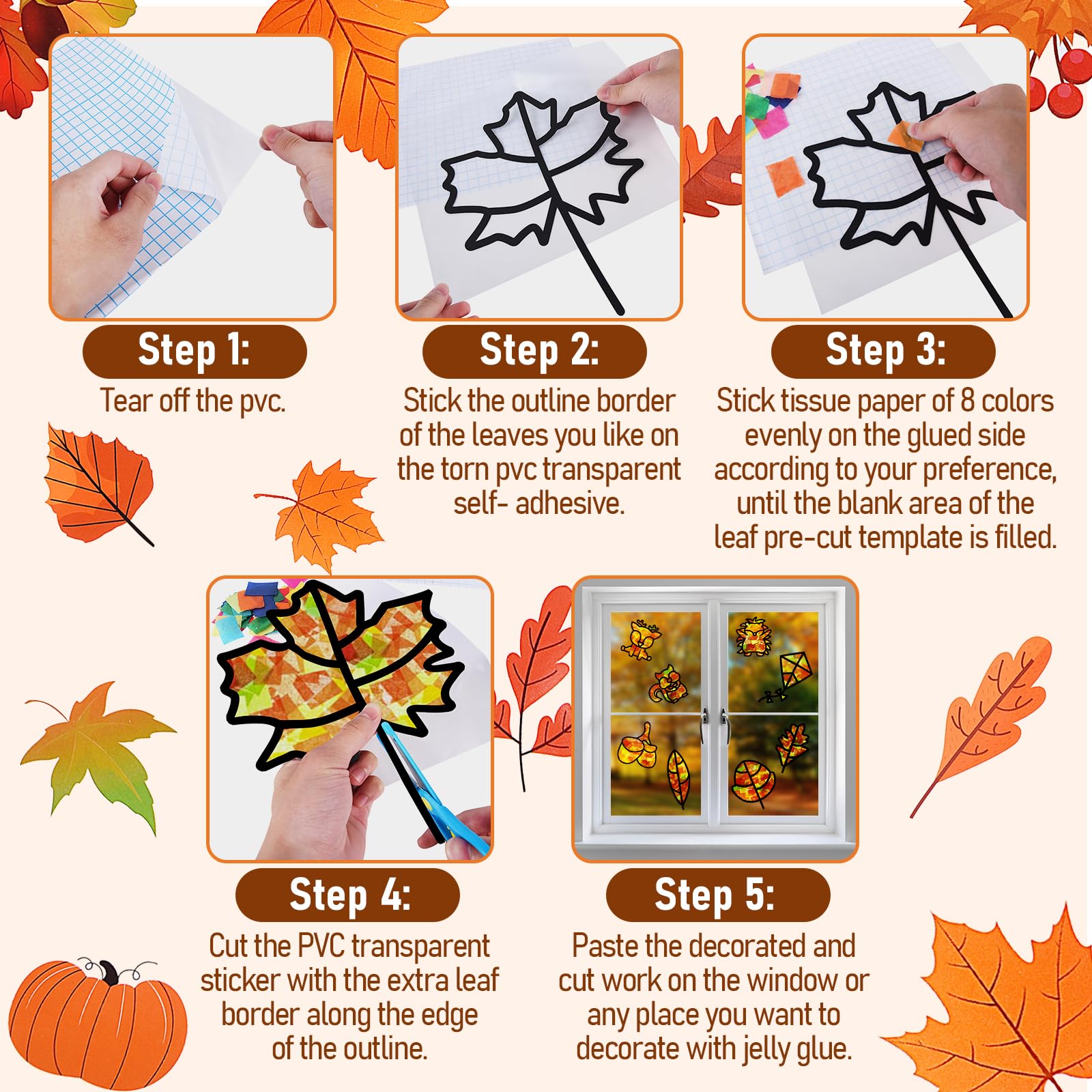 Step 1:
Tear off the pvc.

Step 2:
Stick the outline border of the leaves you like on the torn pvc transparent self- adhesive.

Step 3:
Stick tissue paper of 8 colors evenly on the glued side according to your preference, until the blank area of the leaf pre-cut template is filled.

Step 4:
Cut the PVC transparent sticker with the extra leaf border along the edge of the outline.

Step 5:
Paste the decorated and cut work on the window or any place you want to decorate with jelly glue.