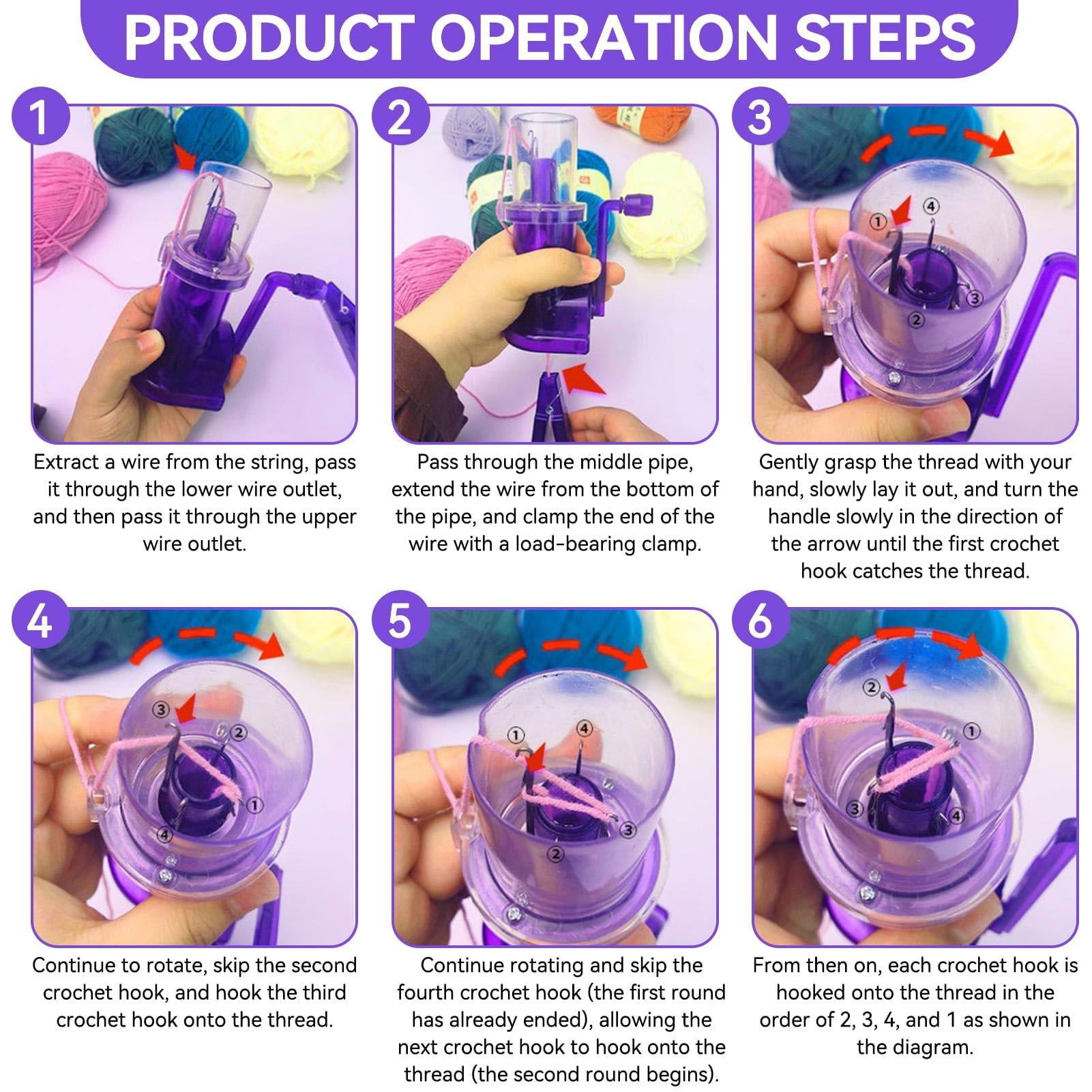 PRODUCT OPERATION STEPS

1

Extract a wire from the string, pass it through the lower wire outlet, and then pass it through the upper wire outlet.

2

Pass through the middle pipe, extend the wire from the bottom of the pipe, and clamp the end of the wire with a load-bearing clamp.

3

① ④ ③ ②

Gently grasp the thread with your hand, slowly lay it out, and turn the handle slowly in the direction of the arrow until the first crochet hook catches the thread.

4

③ ② ① ④

Continue to rotate, skip the second crochet hook, and hook the third crochet hook onto the thread.

5

① ④ ③ ②

Continue rotating and skip the fourth crochet hook (the first round has already ended), allowing the next crochet hook to hook onto the thread (the second round begins).

6

② ① ③ ④

From then on, each crochet hook is hooked onto the thread in the order of 2, 3, 4, and 1 as shown in the diagram.