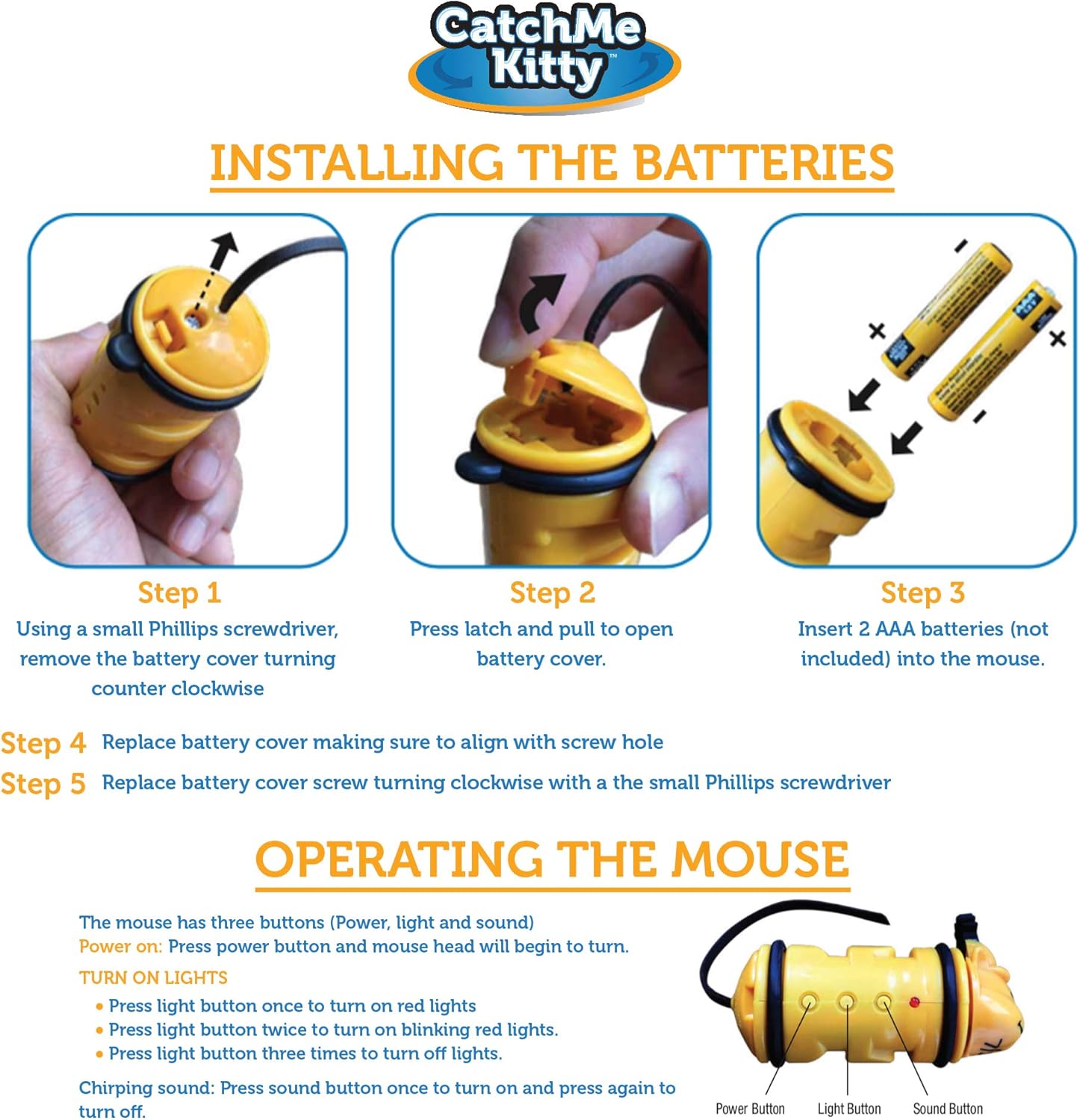 CatchMe Kitty™

INSTALLING THE BATTERIES

Step 1
Using a small Phillips screwdriver, remove the battery cover turning counter clockwise

Step 2
Press latch and pull to open battery cover.

Step 3
Insert 2 AAA batteries (not included) into the mouse.

Step 4 Replace battery cover making sure to align with screw hole

Step 5 Replace battery cover screw turning clockwise with a the small Phillips screwdriver

OPERATING THE MOUSE

The mouse has three buttons (Power, light and sound)
Power on: Press power button and mouse head will begin to turn.

TURN ON LIGHTS
• Press light button once to turn on red lights
• Press light button twice to turn on blinking red lights.
• Press light button three times to turn off lights.

Chirping sound: Press sound button once to turn on and press again to turn off.

Power Button
Light Button
Sound Button