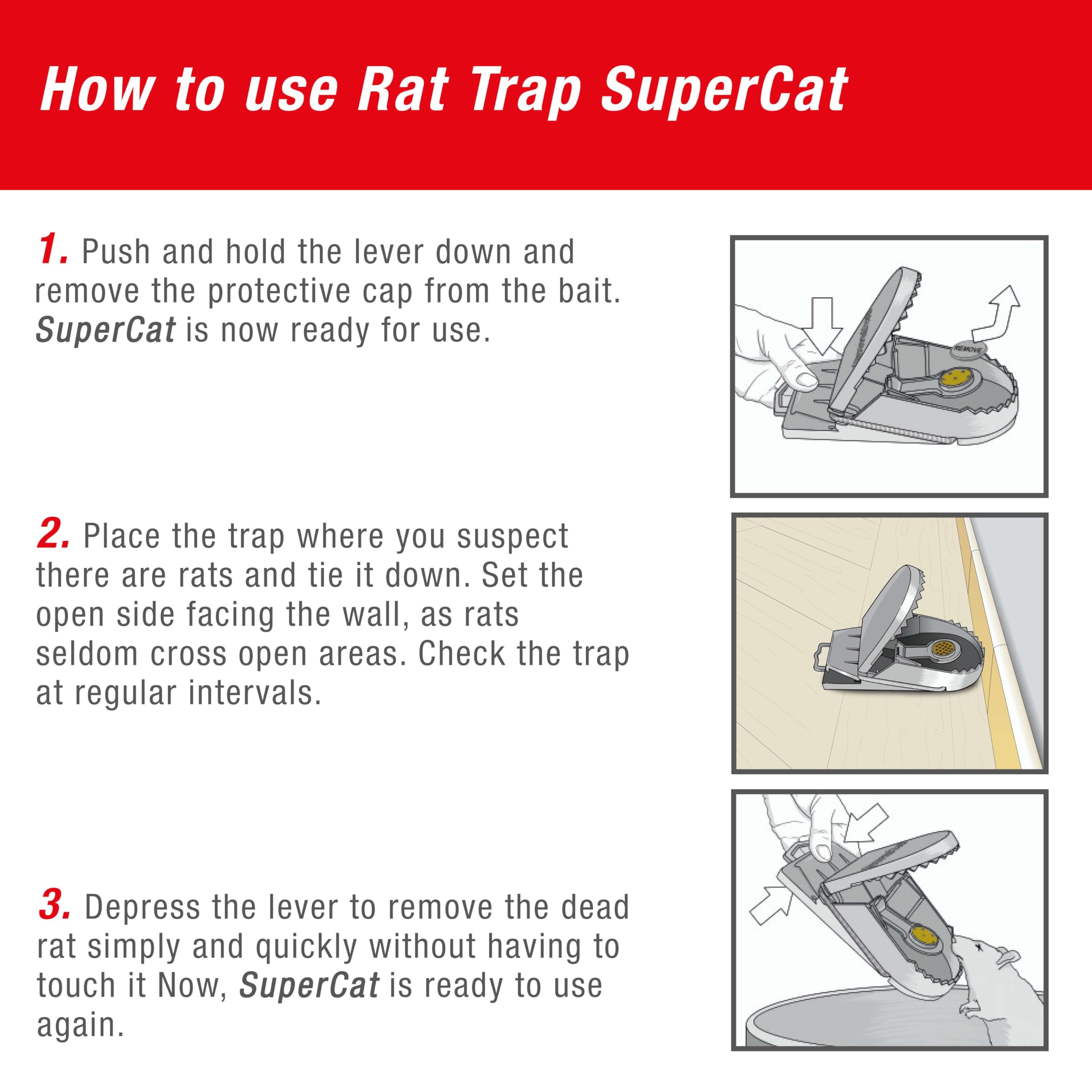 How to use Rat Trap SuperCat

1. Push and hold the lever down and remove the protective cap from the bait. SuperCat is now ready for use.

REMOVE

2. Place the trap where you suspect there are rats and tie it down. Set the open side facing the wall, as rats seldom cross open areas. Check the trap at regular intervals.

3. Depress the lever to remove the dead rat simply and quickly without having to touch it Now, SuperCat is ready to use again.