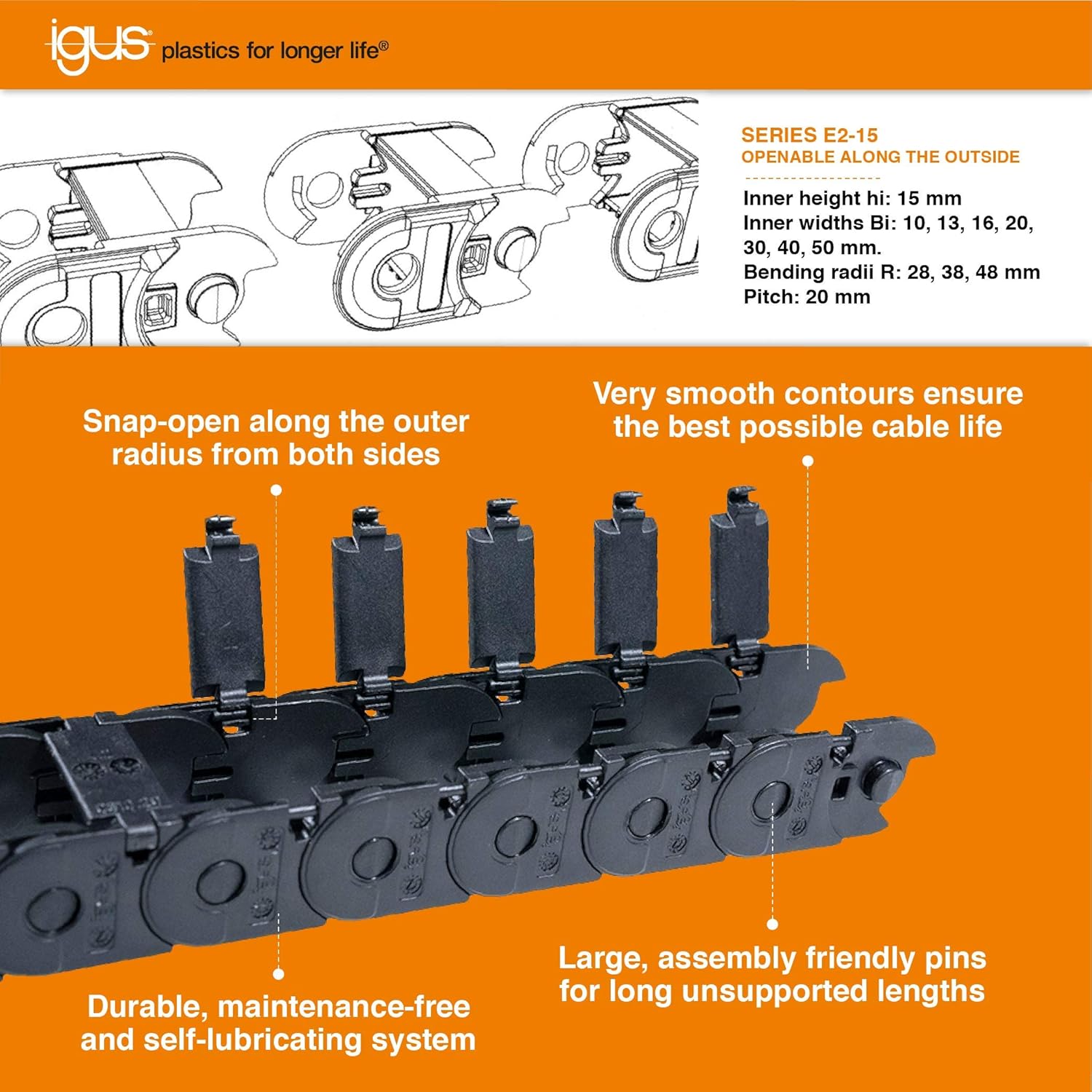 igus® plastics for longer life®

SERIES E2-15
OPENABLE ALONG THE OUTSIDE

Inner height hi: 15 mm
Inner widths Bi: 10, 13, 16, 20, 30, 40, 50 mm.
Bending radii R: 28, 38, 48 mm
Pitch: 20 mm

Snap-open along the outer radius from both sides

Very smooth contours ensure the best possible cable life

Durable, maintenance-free and self-lubricating system

Large, assembly friendly pins for long unsupported lengths