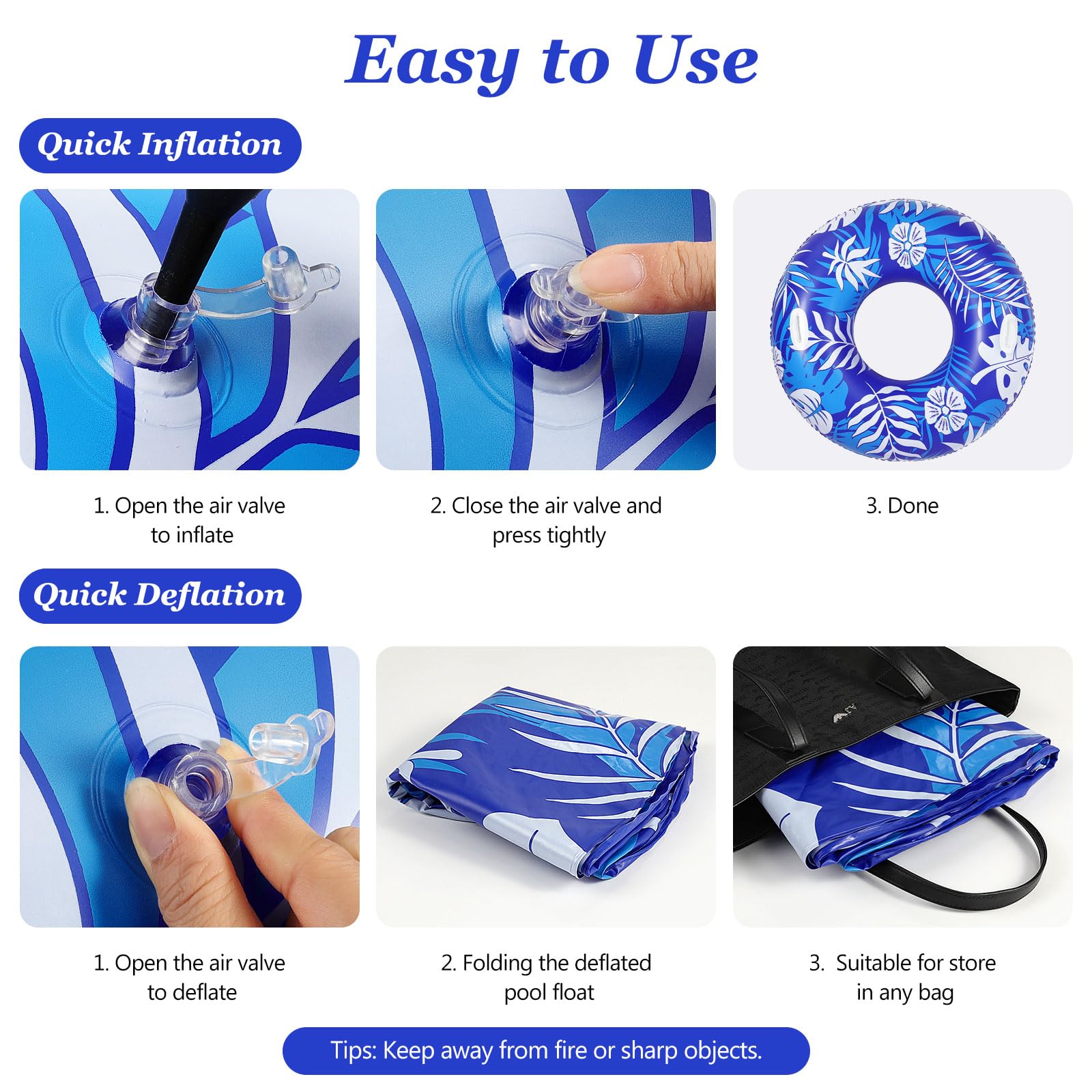 Easy to Use

Quick Inflation

1. Open the air valve to inflate

2. Close the air valve and press tightly

3. Done

Quick Deflation

1. Open the air valve to deflate

2. Folding the deflated pool float

3. Suitable for store in any bag

Tips: Keep away from fire or sharp objects.