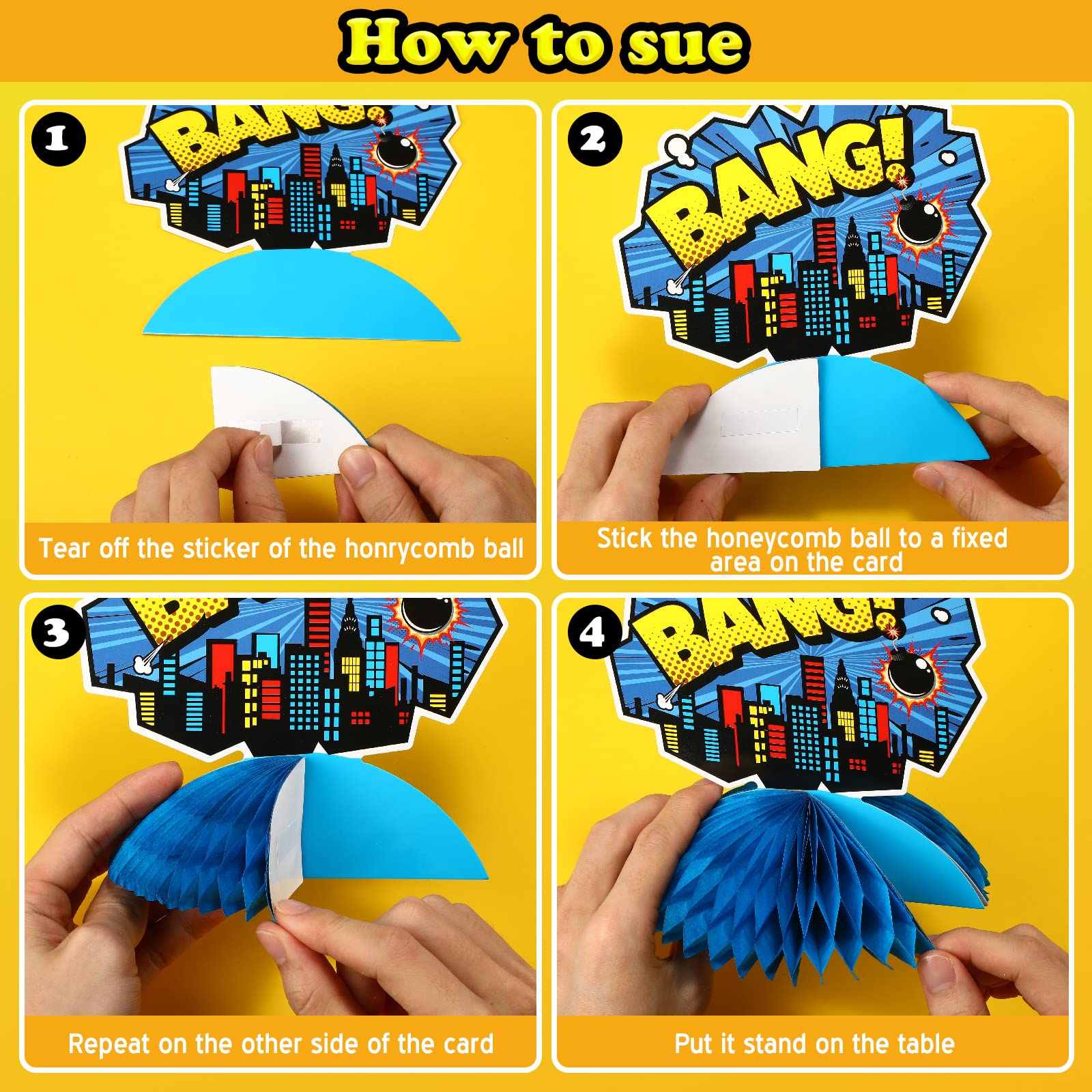 How to sue

1

BANG!

Tear off the sticker of the honrycomb ball

2

BANG!

Stick the honeycomb ball to a fixed area on the card

3

Repeat on the other side of the card

4

BANG!

Put it stand on the table