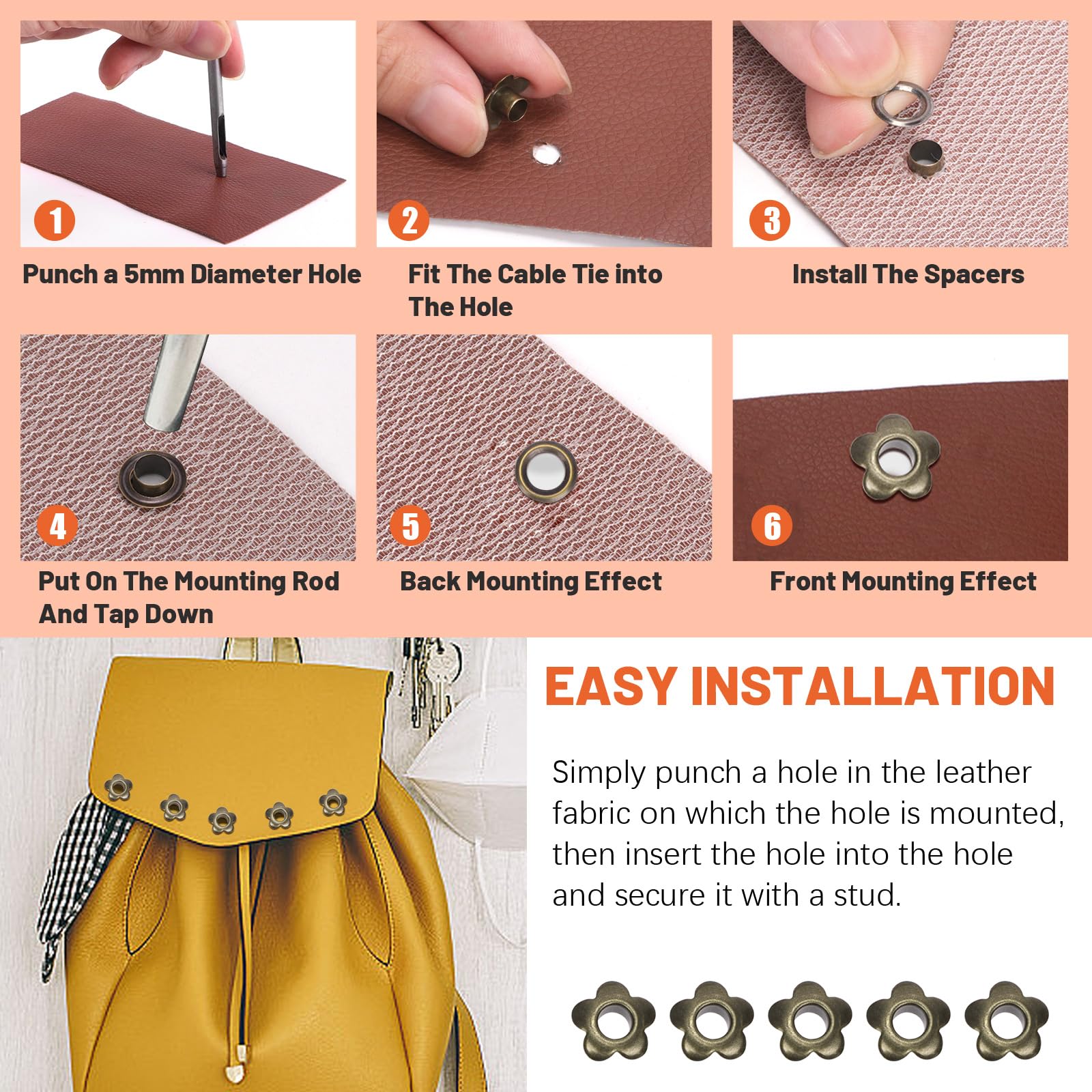 1

Punch a 5mm Diameter Hole

2

Fit The Cable Tie into The Hole

3

Install The Spacers

4

Put On The Mounting Rod And Tap Down

5

Back Mounting Effect

6

Front Mounting Effect

EASY INSTALLATION

Simply punch a hole in the leather fabric on which the hole is mounted, then insert the hole into the hole and secure it with a stud.