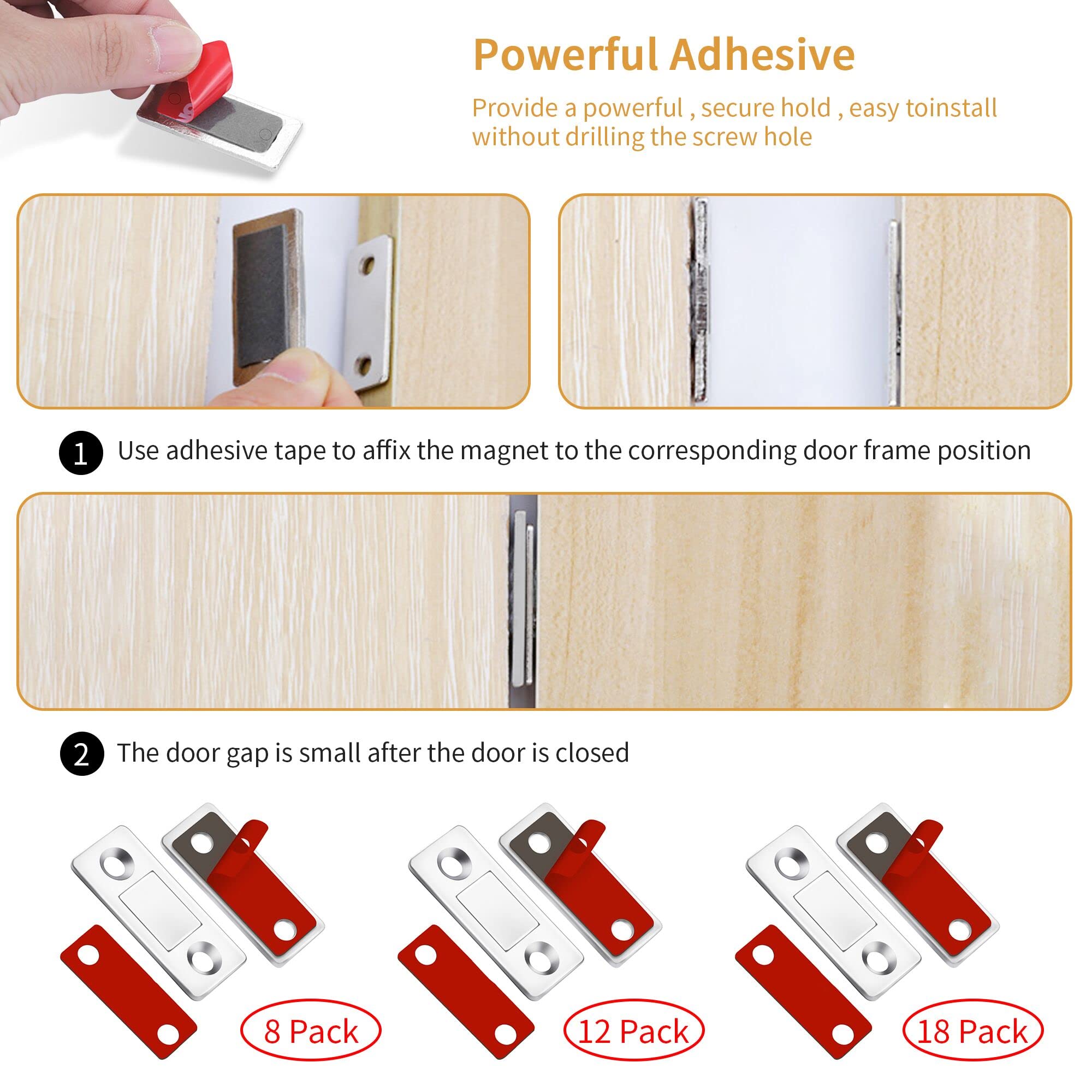 Powerful Adhesive

Provide a powerful , secure hold , easy toinstall without drilling the screw hole

1 Use adhesive tape to affix the magnet to the corresponding door frame position

2 The door gap is small after the door is closed

8 Pack

12 Pack

18 Pack