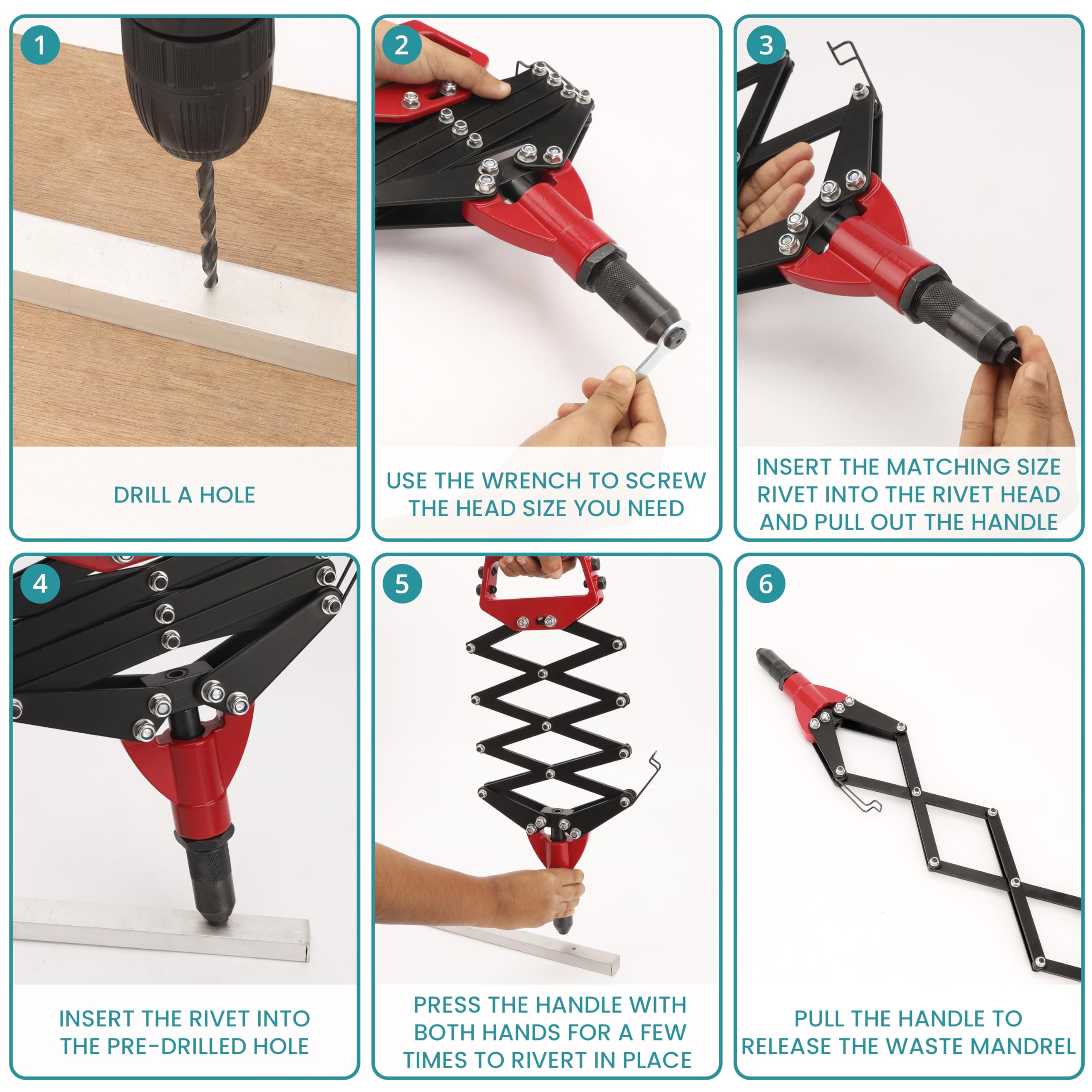 1

DRILL A HOLE

2

USE THE WRENCH TO SCREW THE HEAD SIZE YOU NEED

3

INSERT THE MATCHING SIZE RIVET INTO THE RIVET HEAD AND PULL OUT THE HANDLE

4

INSERT THE RIVET INTO THE PRE-DRILLED HOLE

5

PRESS THE HANDLE WITH BOTH HANDS FOR A FEW TIMES TO RIVERT IN PLACE

6

PULL THE HANDLE TO RELEASE THE WASTE MANDREL