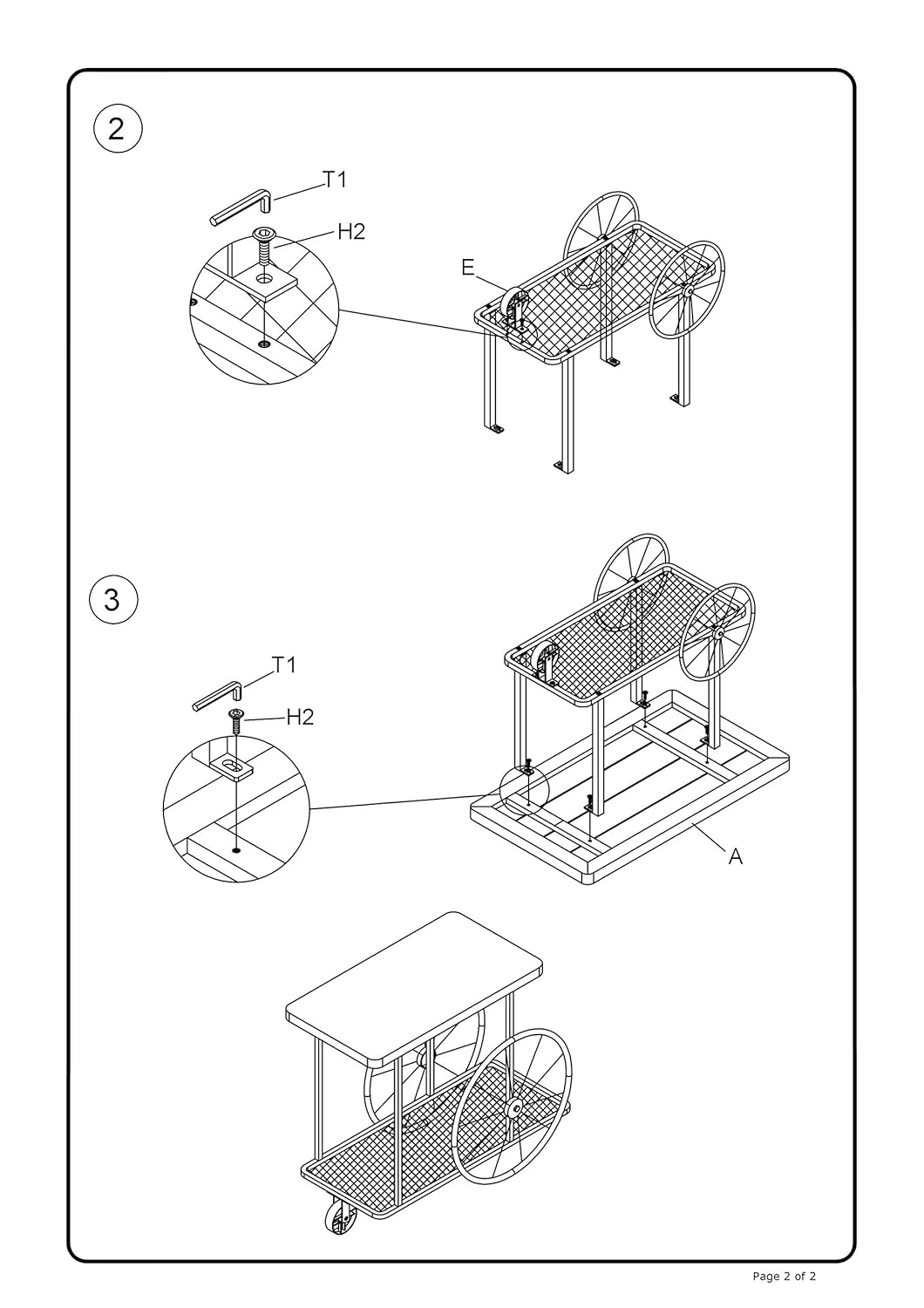 2

T1

H2

E

3

T1

H2

A

Page 2 of 2